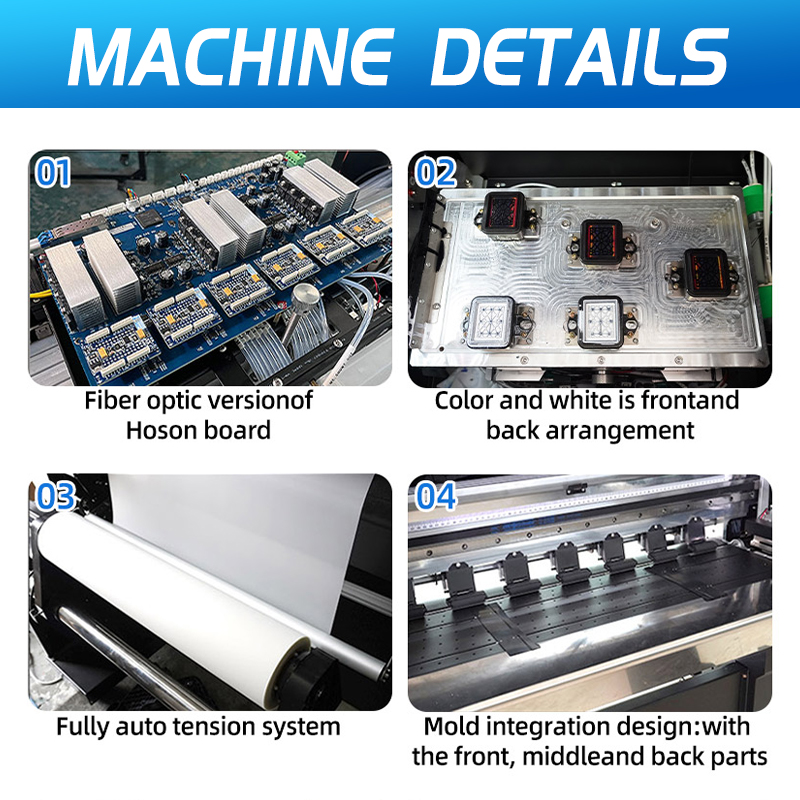 MACHINE DETAILS

01

Fiber optic versionof Hoson board

02

Color and white is frontand back arrangement

03

Fully auto tension system

04

Mold integration design:with the front, middleand back parts