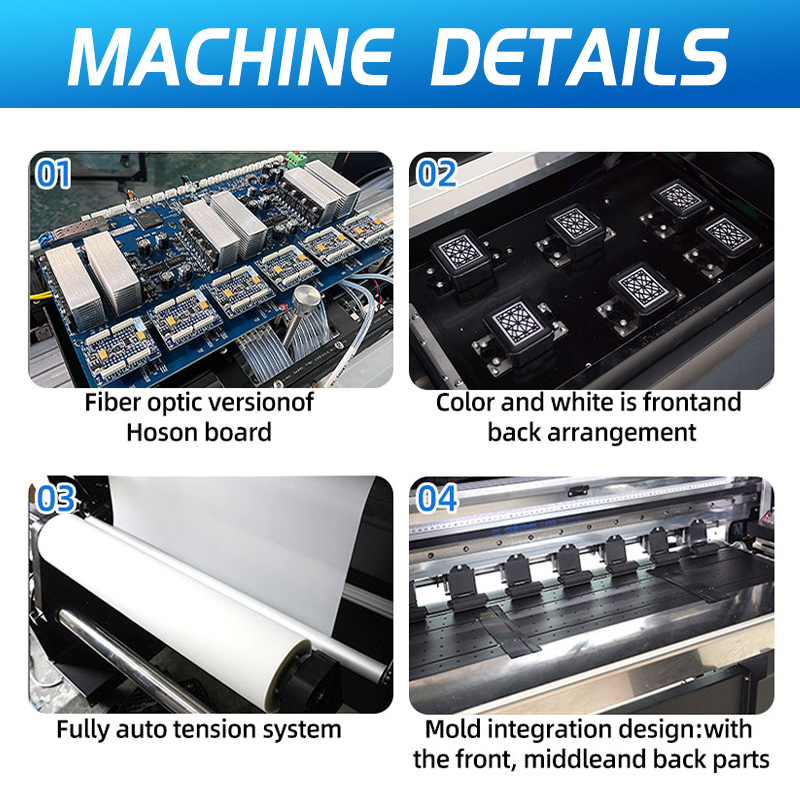 MACHINE DETAILS

01

Fiber optic versionof Hoson board

02

Color and white is frontand back arrangement

03

Fully auto tension system

04

Mold integration design:with the front, middleand back parts