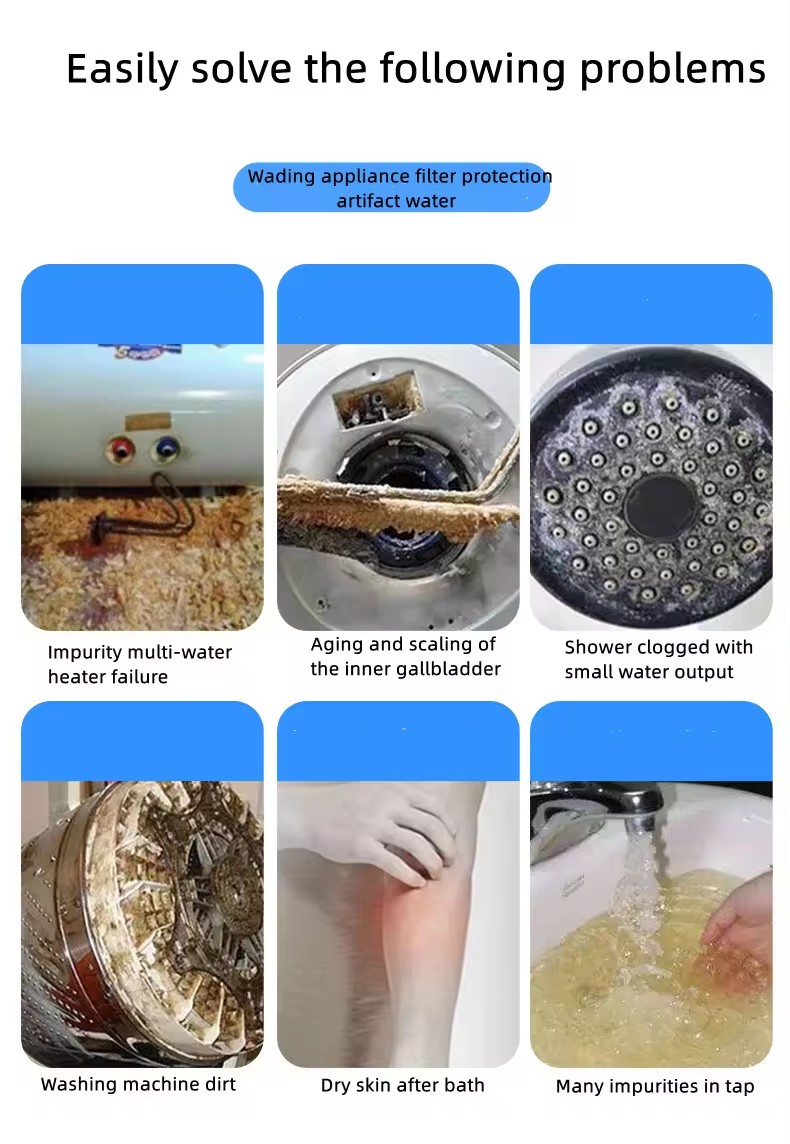 Easily solve the following problems

Wading appliance filter protection artifact water

Impurity multi-water heater failure

Aging and scaling of the inner gallbladder

Shower clogged with small water output

Washing machine dirt

Dry skin after bath

Many impurities in tap