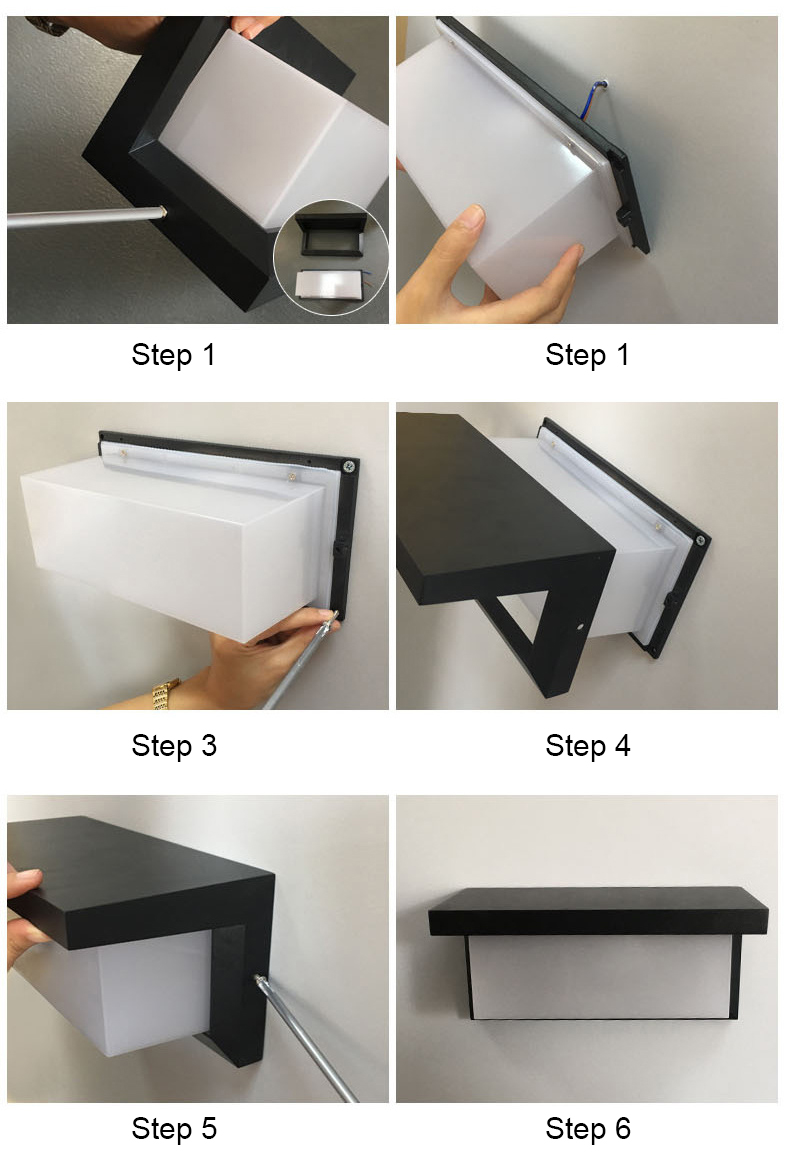 Step 1

Step 1

Step 3

Step 4

Step 5

Step 6