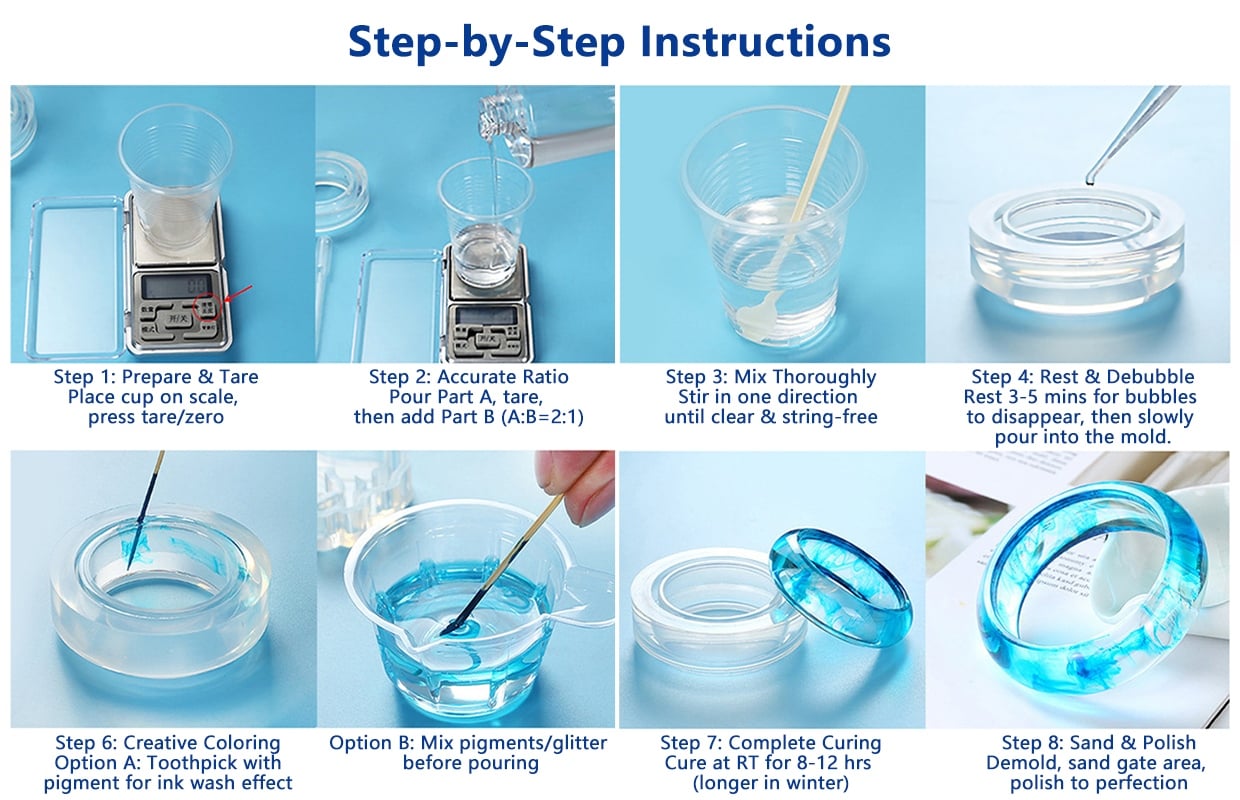 Step-by-Step Instructions

Step 1: Prepare & Tare
Place cup on scale,
press tare/zero

Step 2: Accurate Ratio
Pour Part A, tare,
then add Part B (A:B=2:1)

Step 3: Mix Thoroughly
Stir in one direction
until clear & string-free

Step 4: Rest & Debubble
Rest 3-5 mins for bubbles
to disappear, then slowly
pour into the mold.

Step 6: Creative Coloring
Option A: Toothpick with
pigment for ink wash effect

Option B: Mix pigments/glitter
before pouring

Step 7: Complete Curing
Cure at RT for 8-12 hrs
(longer in winter)

Step 8: Sand & Polish
Demold, sand gate area,
polish to perfection