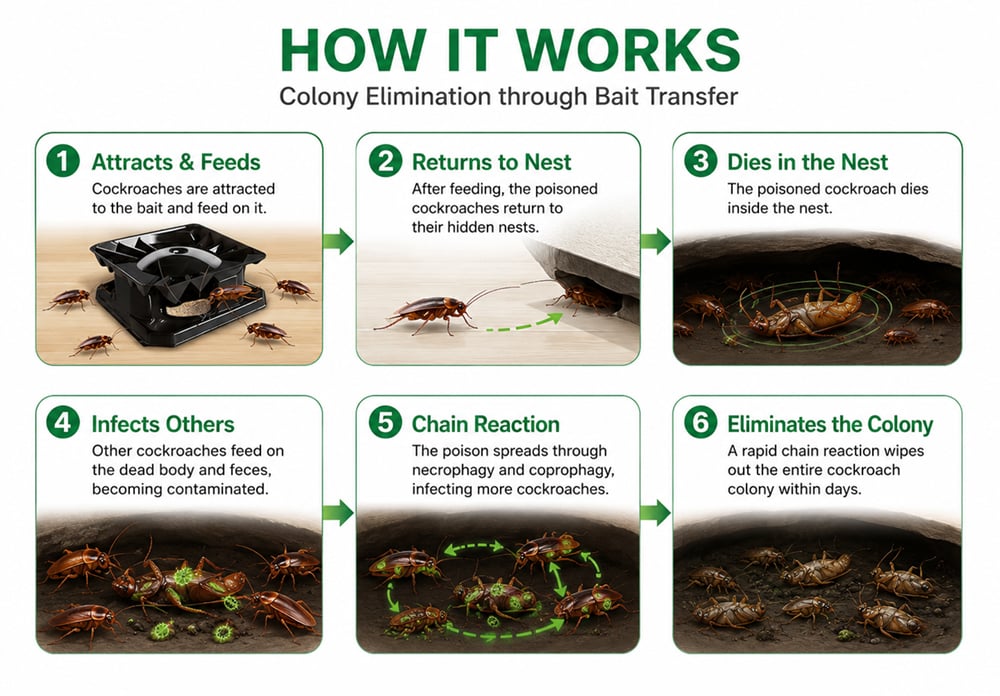 HOW IT WORKS

Colony Elimination through Bait Transfer

1 Attracts & Feeds

Cockroaches are attracted to the bait and feed on it.

2 Returns to Nest

After feeding, the poisoned cockroaches return to their hidden nests.

3 Dies in the Nest

The poisoned cockroach dies inside the nest.

4 Infects Others

Other cockroaches feed on the dead body and feces, becoming contaminated.

5 Chain Reaction

The poison spreads through necrophagy and coprophagy, infecting more cockroaches.

6 Eliminates the Colony

A rapid chain reaction wipes out the entire cockroach colony within days.