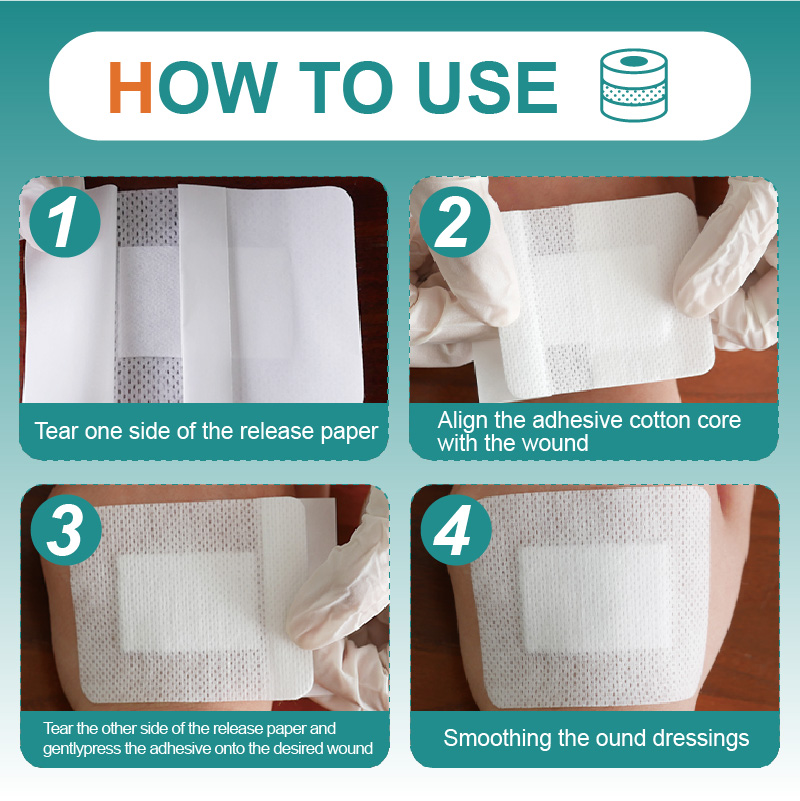 HOW TO USE

1
Tear one side of the release paper

2
Align the adhesive cotton core with the wound

3
Tear the other side of the release paper and gentlypress the adhesive onto the desired wound

4
Smoothing the ound dressings