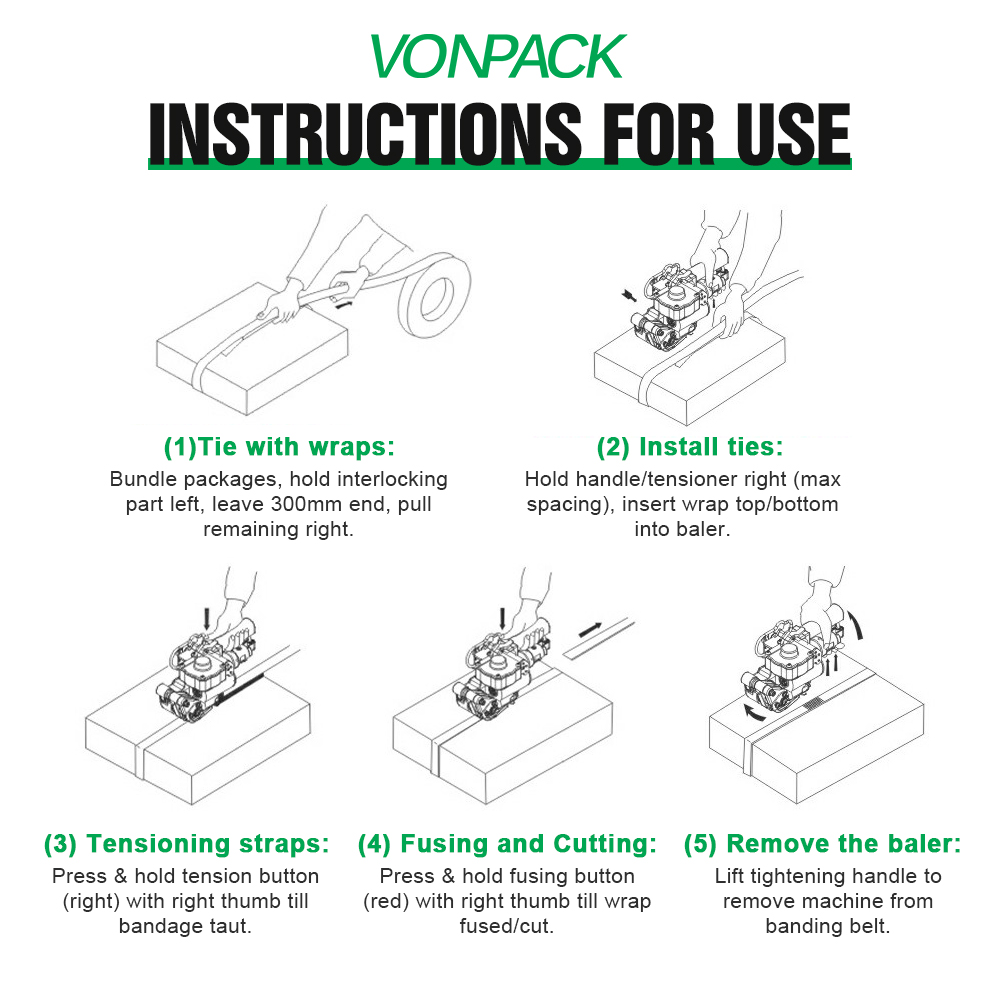 VONPACK

INSTRUCTIONS FOR USE

(1)Tie with wraps:
Bundle packages, hold interlocking part left, leave 300mm end, pull remaining right.

(2) Install ties:
Hold handle/tensioner right (max spacing), insert wrap top/bottom into baler.

(3) Tensioning straps:
Press & hold tension button (right) with right thumb till bandage taut.

(4) Fusing and Cutting:
Press & hold fusing button (red) with right thumb till wrap fused/cut.

(5) Remove the baler:
Lift tightening handle to remove machine from banding belt.