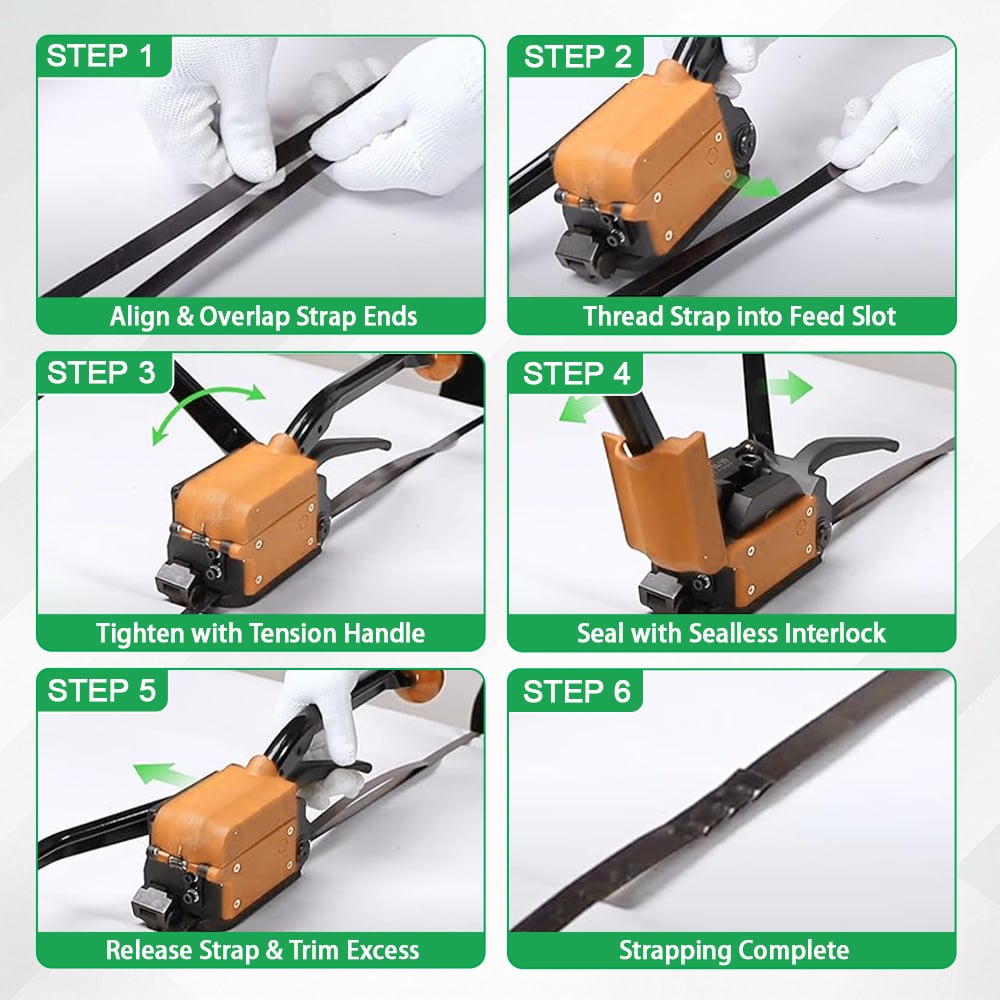 STEP 1
Align & Overlap Strap Ends

STEP 2
Thread Strap into Feed Slot

STEP 3
Tighten with Tension Handle

STEP 4
Seal with Sealless Interlock

STEP 5
Release Strap & Trim Excess

STEP 6
Strapping Complete