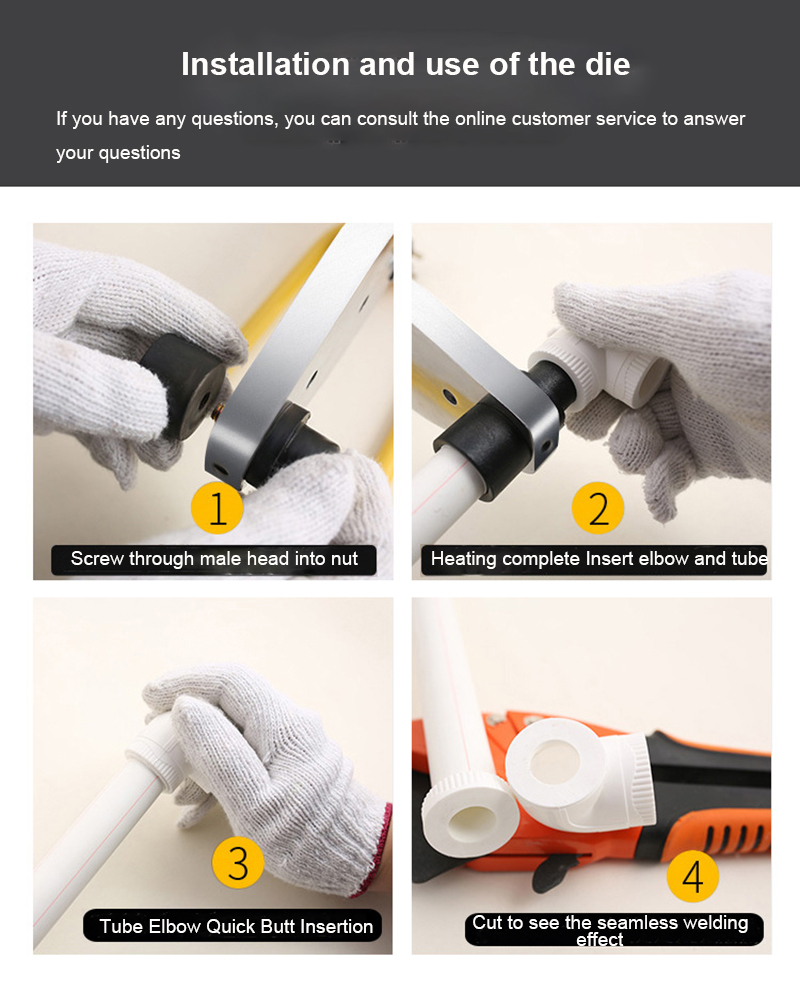 Installation and use of the die

If you have any questions, you can consult the online customer service to answer your questions

1

Screw through male head into nut

2

Heating complete Insert elbow and tube

3

Tube Elbow Quick Butt Insertion

4

Cut to see the seamless welding effect