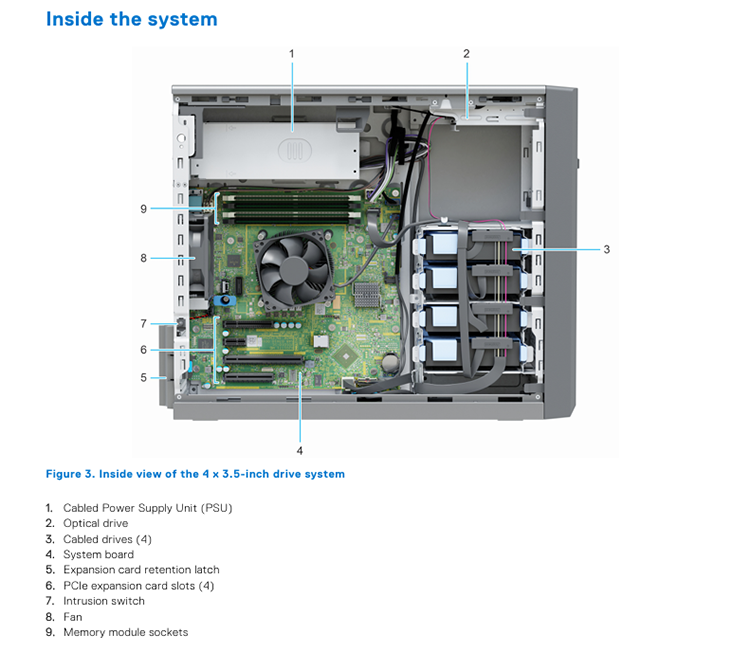 Inside the system

1

2

9

8

3

7

6

5

4

Figure 3. Inside view of the 4 x 3.5-inch drive system

1. Cabled Power Supply Unit (PSU)
2. Optical drive
3. Cabled drives (4)
4. System board
5. Expansion card retention latch
6. PCIe expansion card slots (4)
7. Intrusion switch
8. Fan
9. Memory module sockets