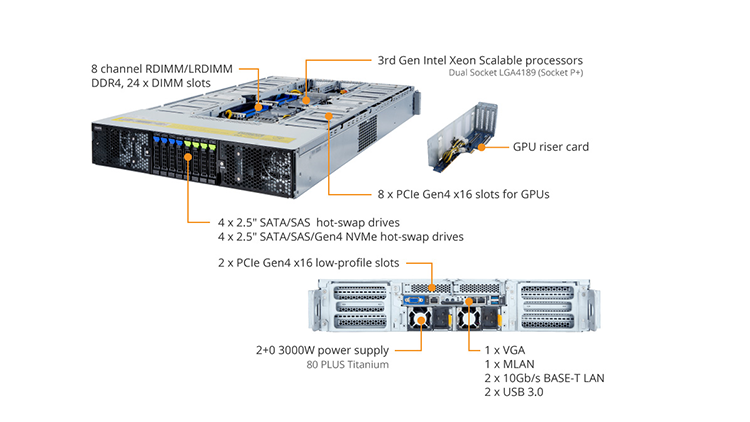 8 channel RDIMM/LRDIMM
DDR4, 24 x DIMM slots

3rd Gen Intel Xeon Scalable processors
Dual Socket LGA4189 (Socket P+)

GPU riser card

8 x PCIe Gen4 x16 slots for GPUs

4 x 2.5" SATA/SAS hot-swap drives
4 x 2.5" SATA/SAS/Gen4 NVMe hot-swap drives

2 x PCIe Gen4 x16 low-profile slots

2+0 3000W power supply
80 PLUS Titanium

1 x VGA
1 x MLAN
2 x 10Gb/s BASE-T LAN
2 x USB 3.0