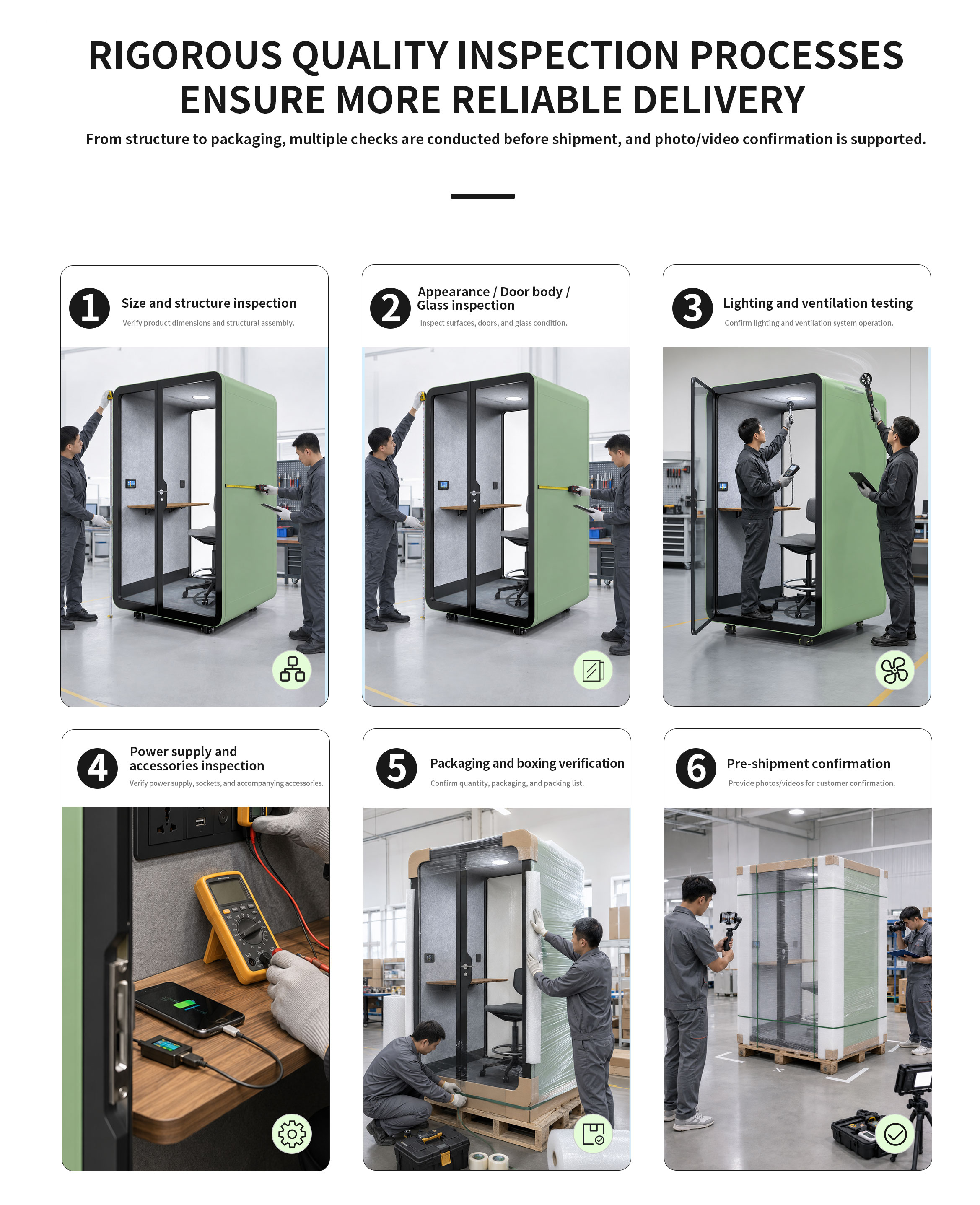 RIGOROUS QUALITY INSPECTION PROCESSES ENSURE MORE RELIABLE DELIVERY

From structure to packaging, multiple checks are conducted before shipment, and photo/video confirmation is supported.

1 Size and structure inspection
Verify product dimensions and structural assembly.

2 Appearance / Door body / Glass inspection
Inspect surfaces, doors, and glass condition.

3 Lighting and ventilation testing
Confirm lighting and ventilation system operation.

4 Power supply and accessories inspection
Verify power supply, sockets, and accompanying accessories.

5 Packaging and boxing verification
Confirm quantity, packaging, and packing list.

6 Pre-shipment confirmation
Provide photos/videos for customer confirmation.