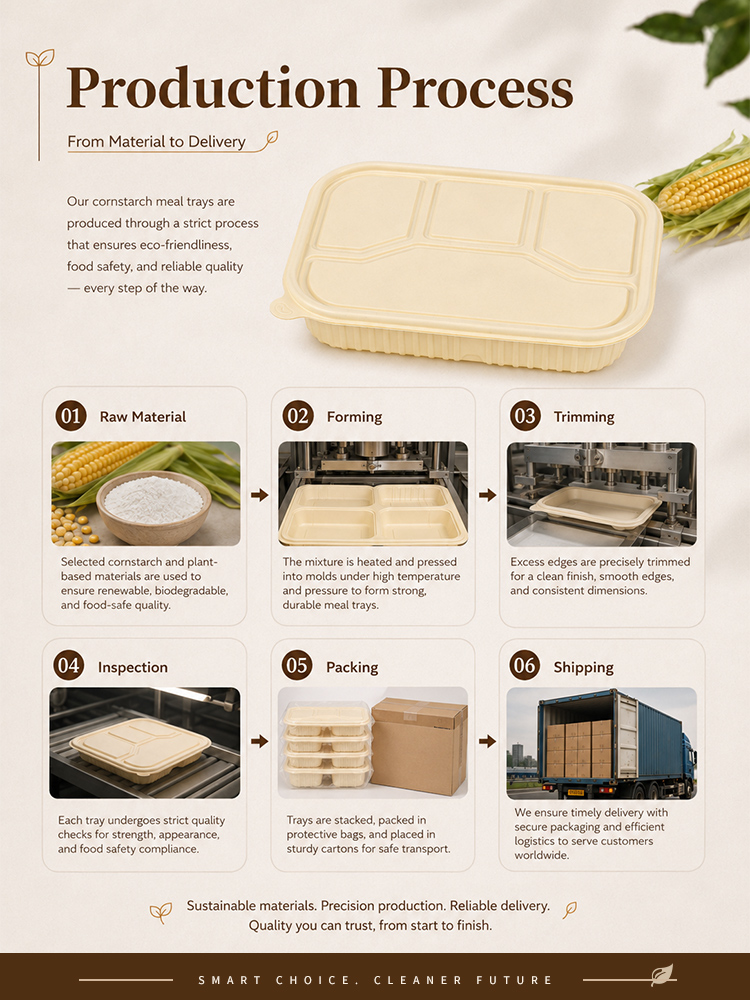 Production Process

From Material to Delivery

Our cornstarch meal trays are produced through a strict process that ensures eco-friendliness, food safety, and reliable quality — every step of the way.

01 Raw Material

Selected cornstarch and plant-based materials are used to ensure renewable, biodegradable, and food-safe quality.

02 Forming

The mixture is heated and pressed into molds under high temperature and pressure to form strong, durable meal trays.

03 Trimming

Excess edges are precisely trimmed for a clean finish, smooth edges, and consistent dimensions.

04 Inspection

Each tray undergoes strict quality checks for strength, appearance, and food safety compliance.

05 Packing

Trays are stacked, packed in protective bags, and placed in sturdy cartons for safe transport.

06 Shipping

We ensure timely delivery with secure packaging and efficient logistics to serve customers worldwide.

Sustainable materials. Precision production. Reliable delivery.
Quality you can trust, from start to finish.

SMART CHOICE. CLEANER FUTURE