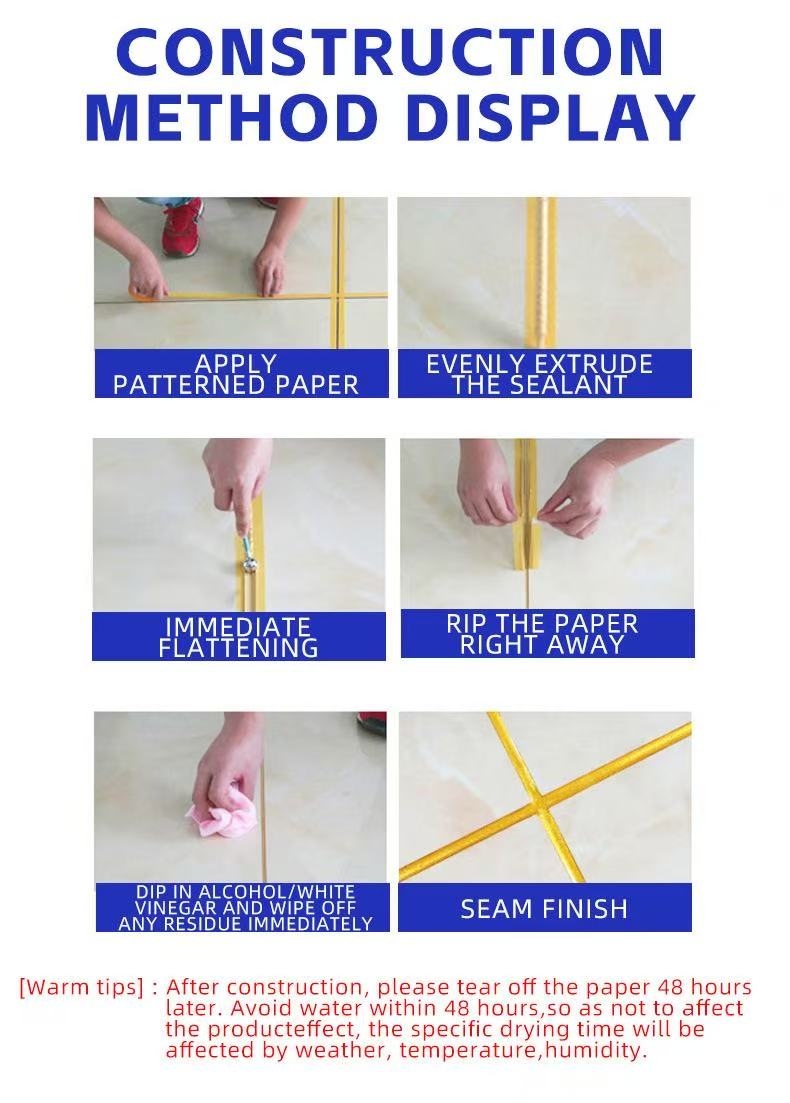 CONSTRUCTION METHOD DISPLAY

APPLY PATTERNED PAPER

EVENLY EXTRUDE THE SEALANT

IMMEDIATE FLATTENING

RIP THE PAPER RIGHT AWAY

DIP IN ALCOHOL/WHITE VINEGAR AND WIPE OFF ANY RESIDUE IMMEDIATELY

SEAM FINISH

[Warm tips] : After construction, please tear off the paper 48 hours later. Avoid water within 48 hours,so as not to affect the producteffect, the specific drying time will be affected by weather, temperature,humidity.