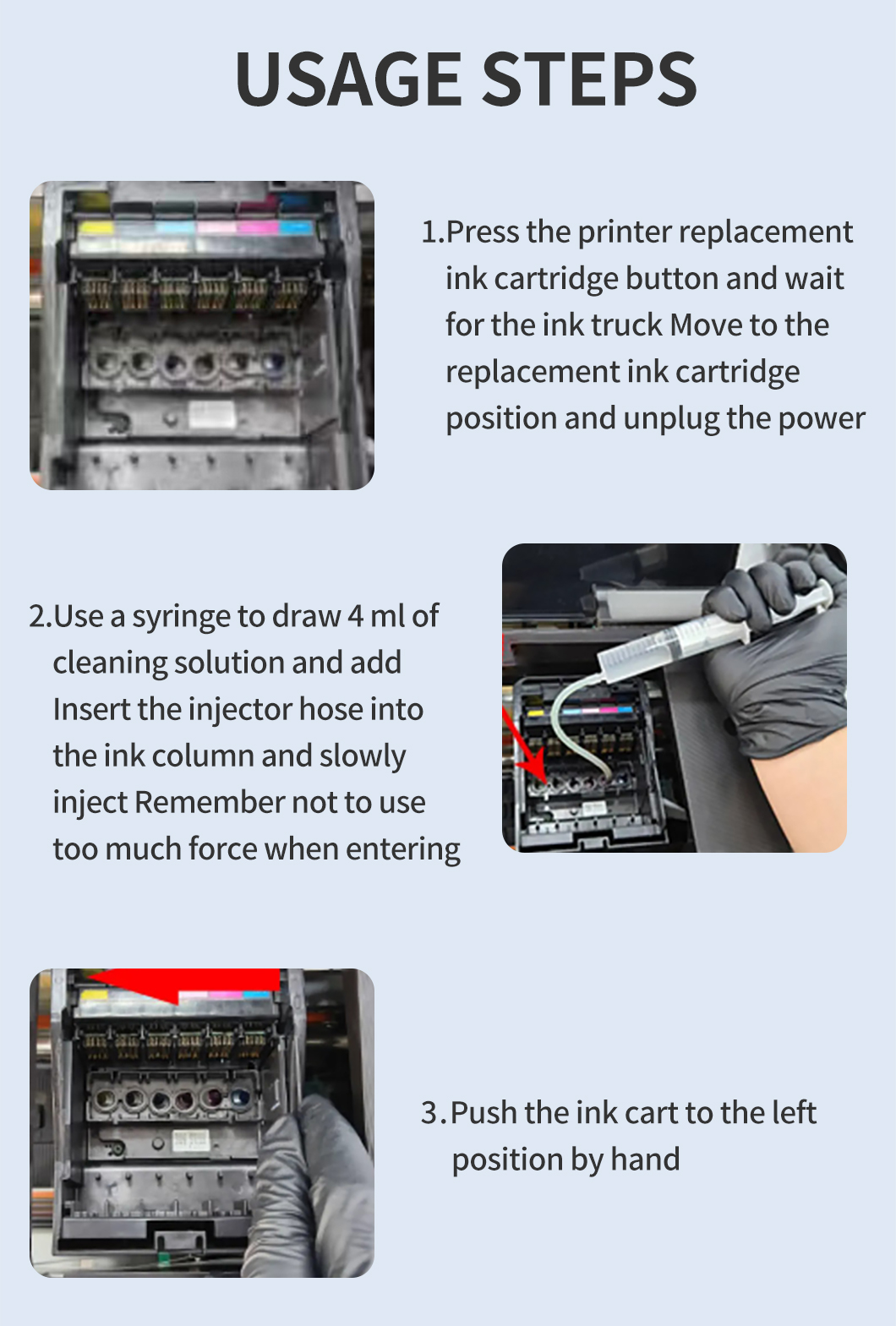 USAGE STEPS

1.Press the printer replacement ink cartridge button and wait for the ink truck Move to the replacement ink cartridge position and unplug the power

2.Use a syringe to draw 4 ml of cleaning solution and add Insert the injector hose into the ink column and slowly inject Remember not to use too much force when entering

3.Push the ink cart to the left position by hand