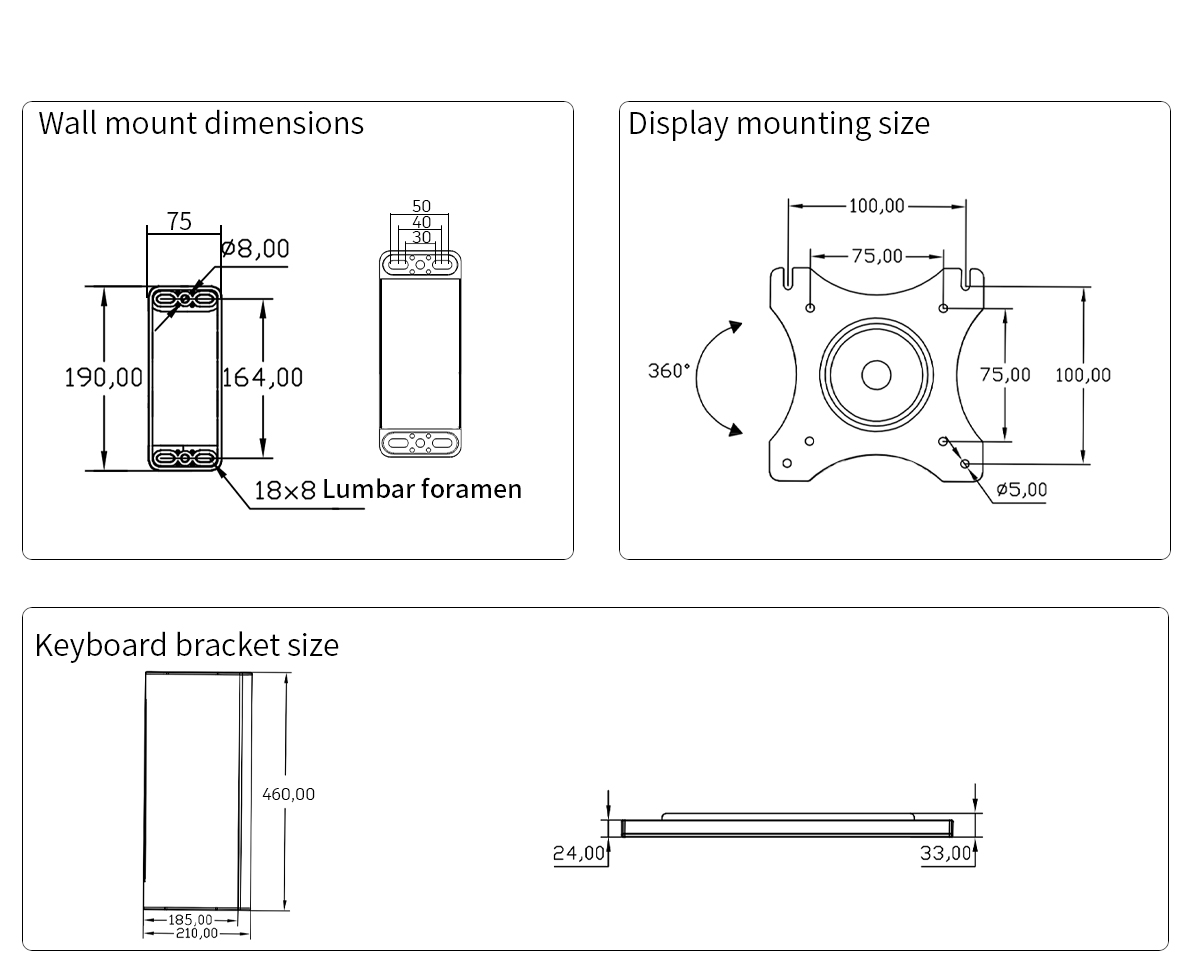 Wall mount dimensions

75
ø8,00
190,00
164,00
18×8 Lumbar foramen
50
40
30

Display mounting size

100,00
75,00
360°
75,00
100,00
ø5,00

Keyboard bracket size

460,00
185,00
210,00
24,00
33,00