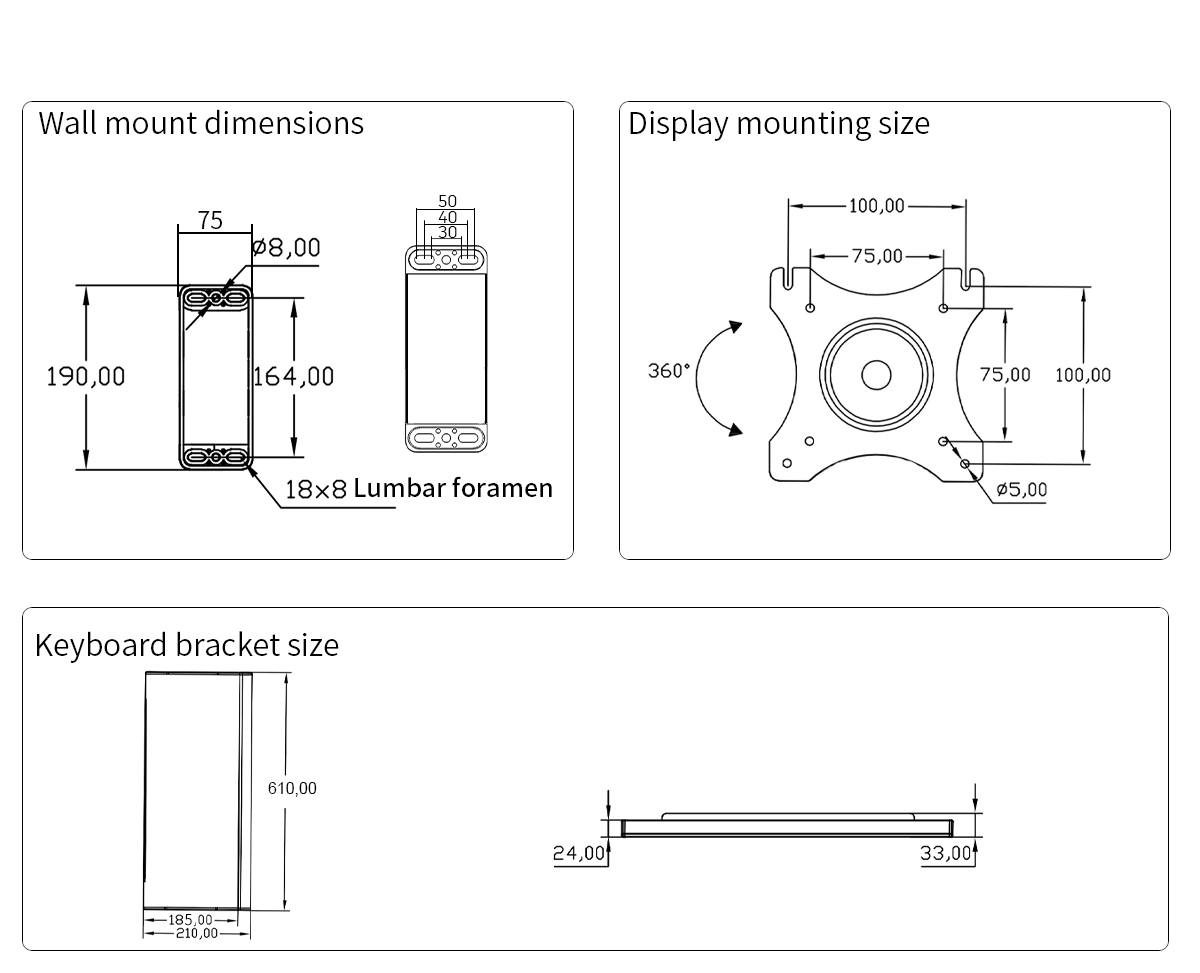 Wall mount dimensions

75
ø8,00
190,00
164,00
18×8 Lumbar foramen

50
40
30

Display mounting size

100,00
75,00
360°
75,00
100,00
ø5,00

Keyboard bracket size

610,00
185,00
210,00

24,00
33,00