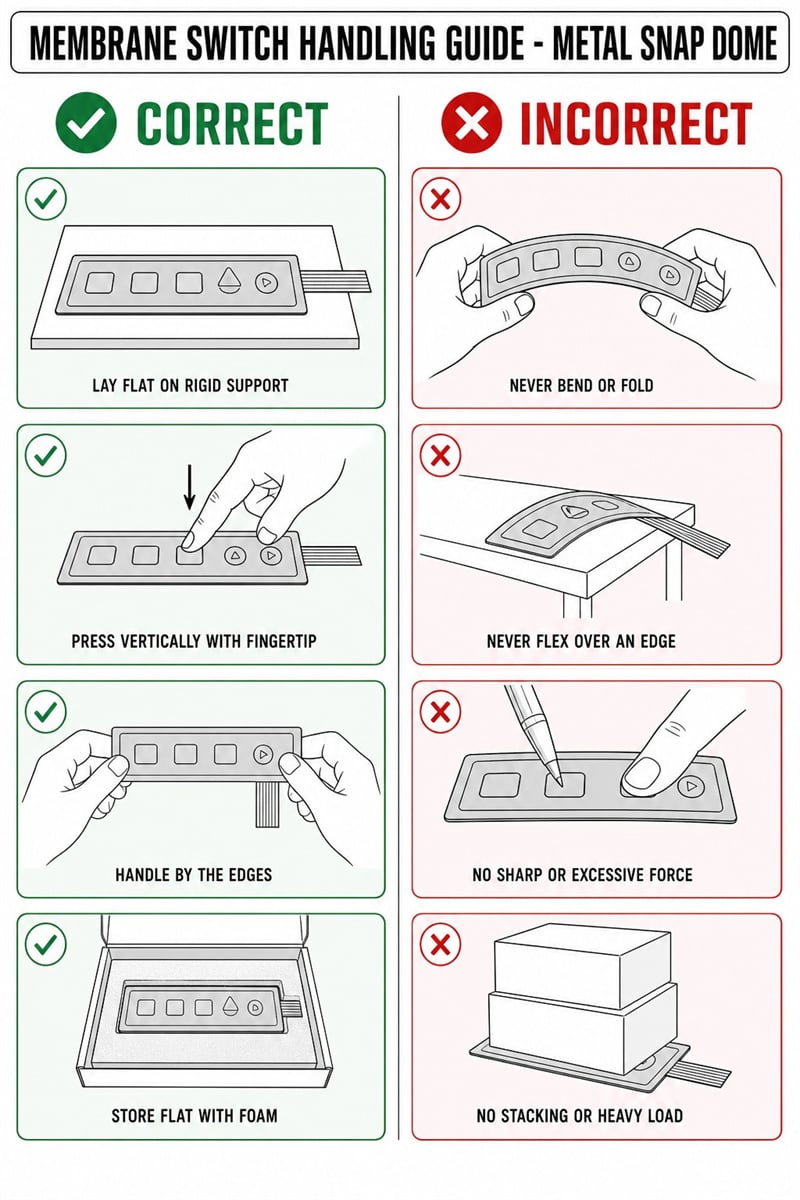 MEMBRANE SWITCH HANDLING GUIDE - METAL SNAP DOME

CORRECT

LAY FLAT ON RIGID SUPPORT

PRESS VERTICALLY WITH FINGERTIP

HANDLE BY THE EDGES

STORE FLAT WITH FOAM

INCORRECT

NEVER BEND OR FOLD

NEVER FLEX OVER AN EDGE

NO SHARP OR EXCESSIVE FORCE

NO STACKING OR HEAVY LOAD