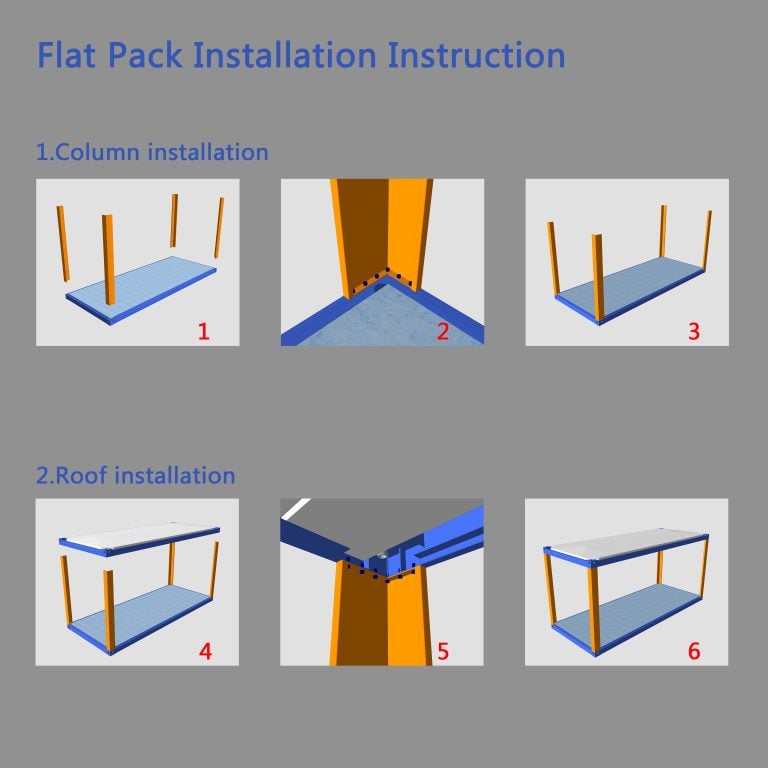 Flat Pack Installation Instruction

1.Column installation

1

2

3

2.Roof installation

4

5

6