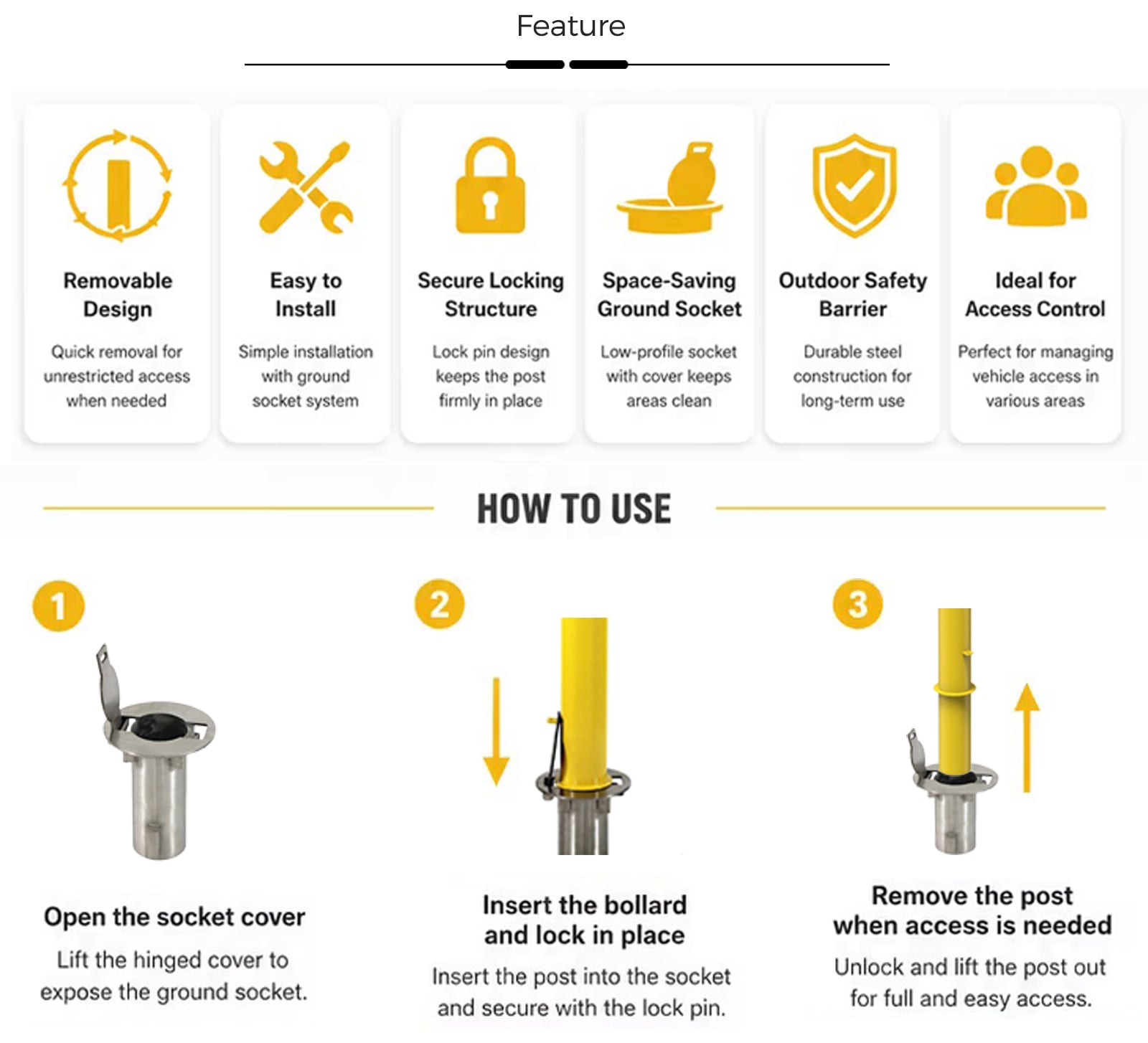 Feature

Removable Design

Quick removal for unrestricted access when needed

Easy to Install

Simple installation with ground socket system

Secure Locking Structure

Lock pin design keeps the post firmly in place

Space-Saving Ground Socket

Low-profile socket with cover keeps areas clean

Outdoor Safety Barrier

Durable steel construction for long-term use

Ideal for Access Control

Perfect for managing vehicle access in various areas

HOW TO USE

1

Open the socket cover

Lift the hinged cover to expose the ground socket.

2

Insert the bollard and lock in place

Insert the post into the socket and secure with the lock pin.

3

Remove the post when access is needed

Unlock and lift the post out for full and easy access.