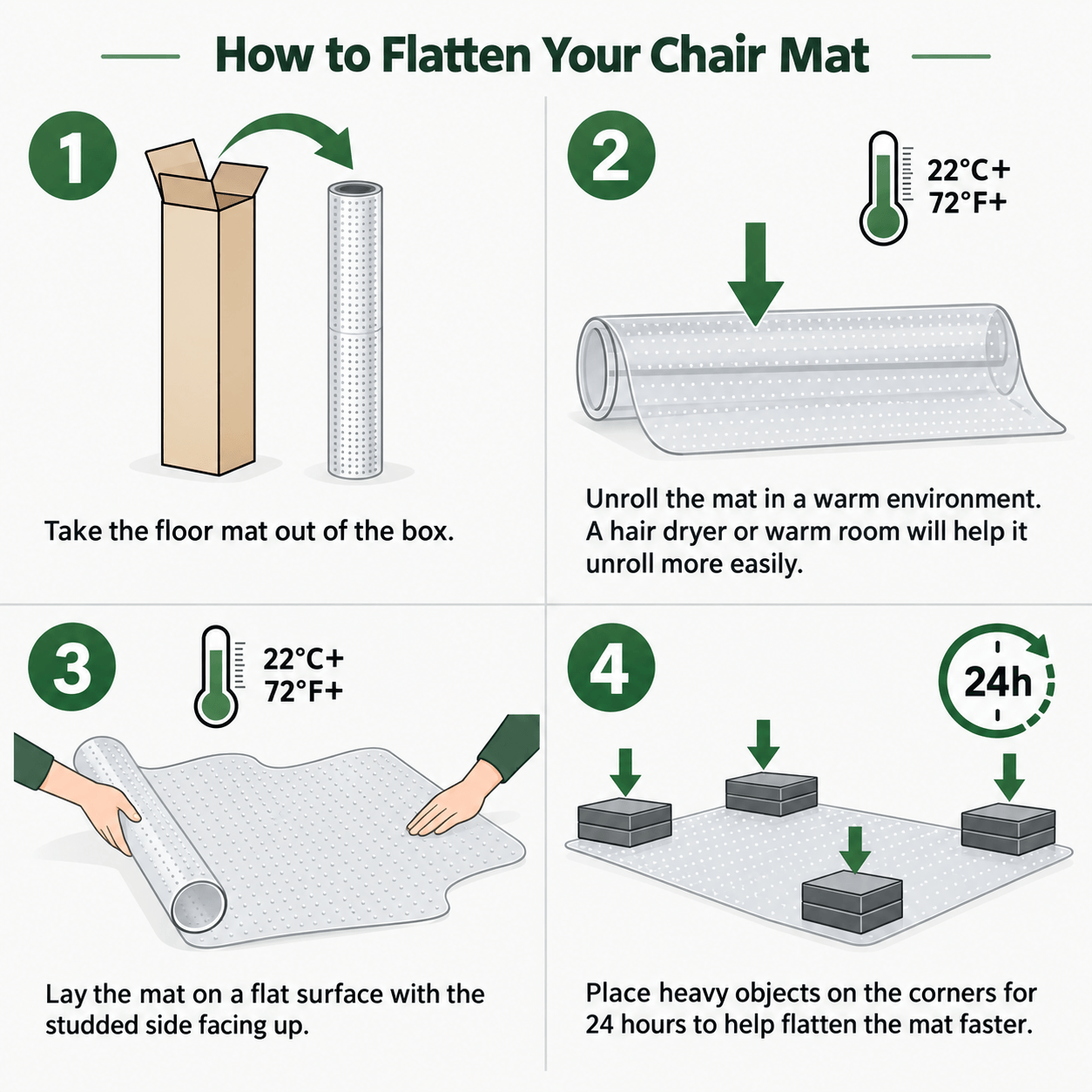 How to Flatten Your Chair Mat

1

Take the floor mat out of the box.

2

22°C+
72°F+

Unroll the mat in a warm environment. A hair dryer or warm room will help it unroll more easily.

3

22°C+
72°F+

Lay the mat on a flat surface with the studded side facing up.

4

24h

Place heavy objects on the corners for 24 hours to help flatten the mat faster.