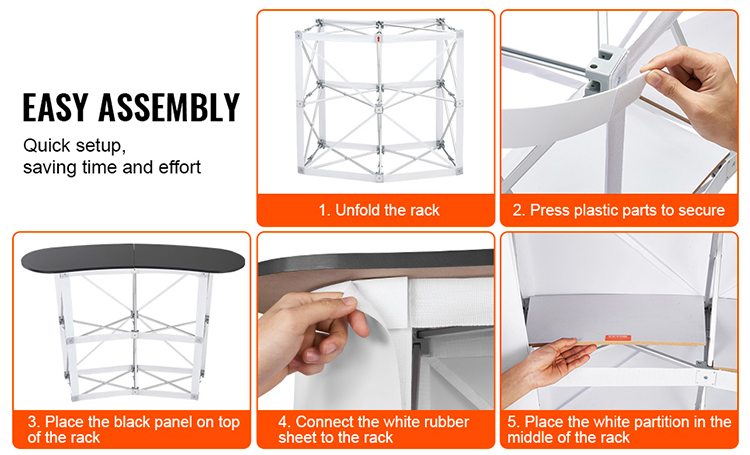 EASY ASSEMBLY

Quick setup, saving time and effort

1. Unfold the rack

2. Press plastic parts to secure

3. Place the black panel on top of the rack

4. Connect the white rubber sheet to the rack

5. Place the white partition in the middle of the rack