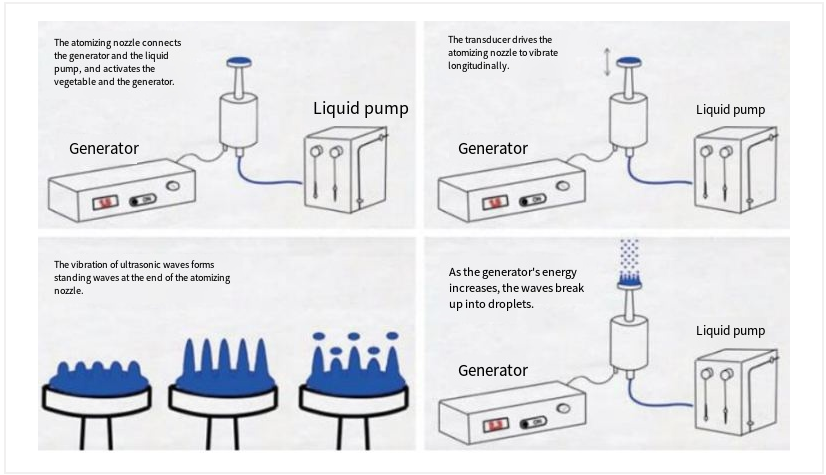 The atomizing nozzle connects the generator and the liquid pump, and activates the vegetable and the generator.

Liquid pump

Generator

ON

The transducer drives the atomizing nozzle to vibrate longitudinally.

Liquid pump

Generator

ON

The vibration of ultrasonic waves forms standing waves at the end of the atomizing nozzle.

As the generator's energy increases, the waves break up into droplets.

Liquid pump

Generator

ON