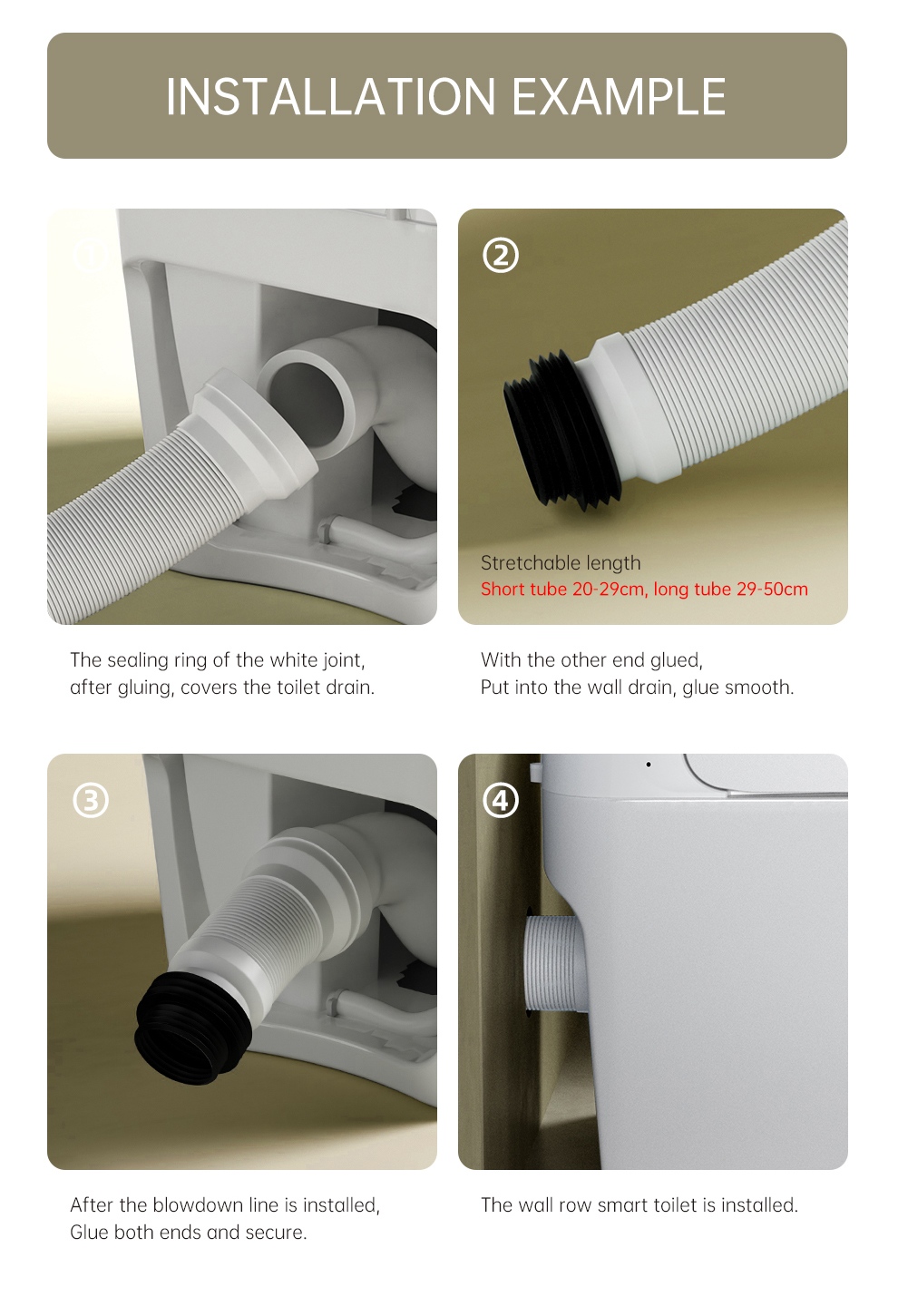 INSTALLATION EXAMPLE

①

The sealing ring of the white joint, after gluing, covers the toilet drain.

②

Stretchable length
Short tube 20-29cm, long tube 29-50cm

With the other end glued,
Put into the wall drain, glue smooth.

③

After the blowdown line is installed,
Glue both ends and secure.

④

The wall row smart toilet is installed.