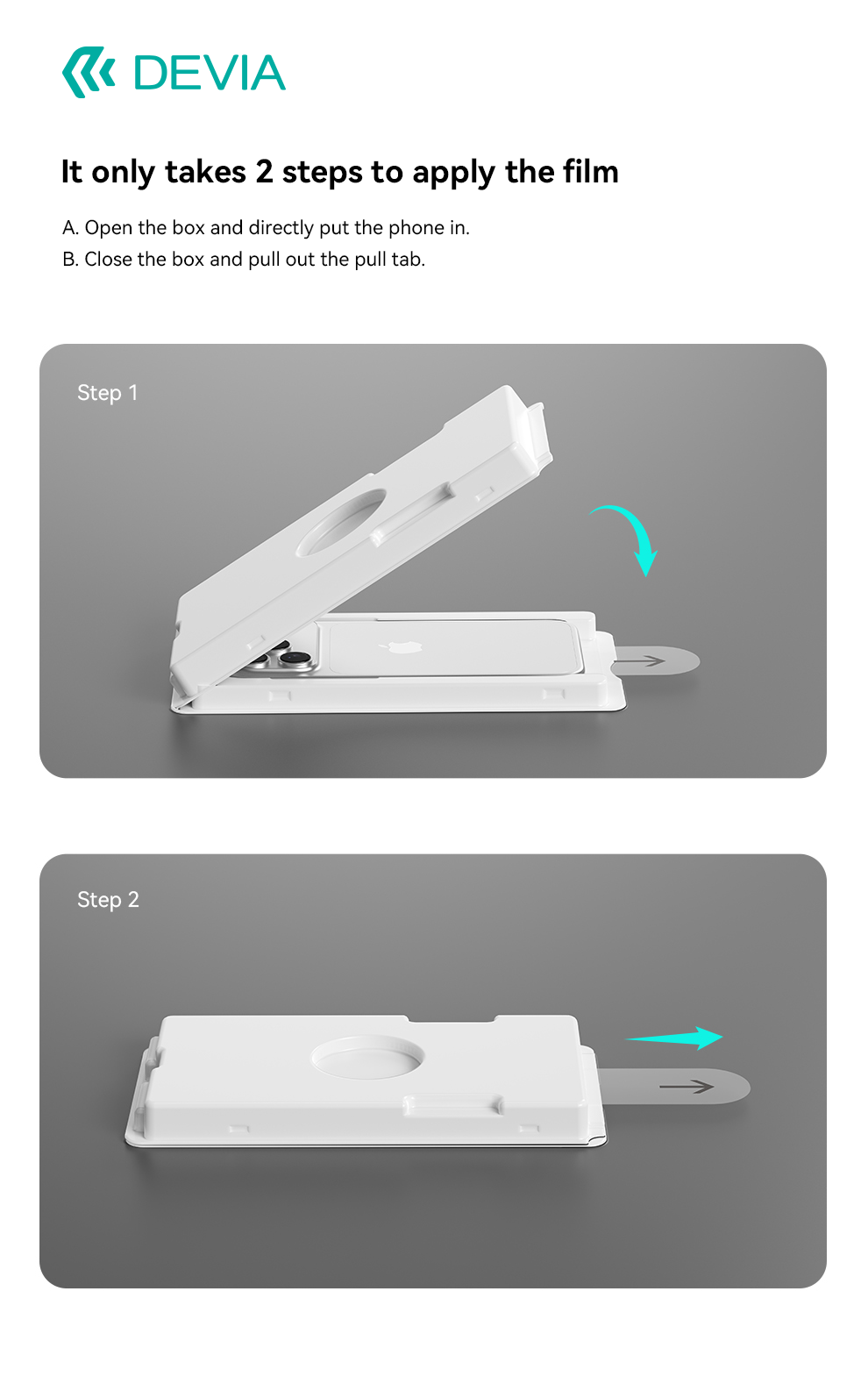 DEVIA

It only takes 2 steps to apply the film

A. Open the box and directly put the phone in.
B. Close the box and pull out the pull tab.

Step 1

Step 2