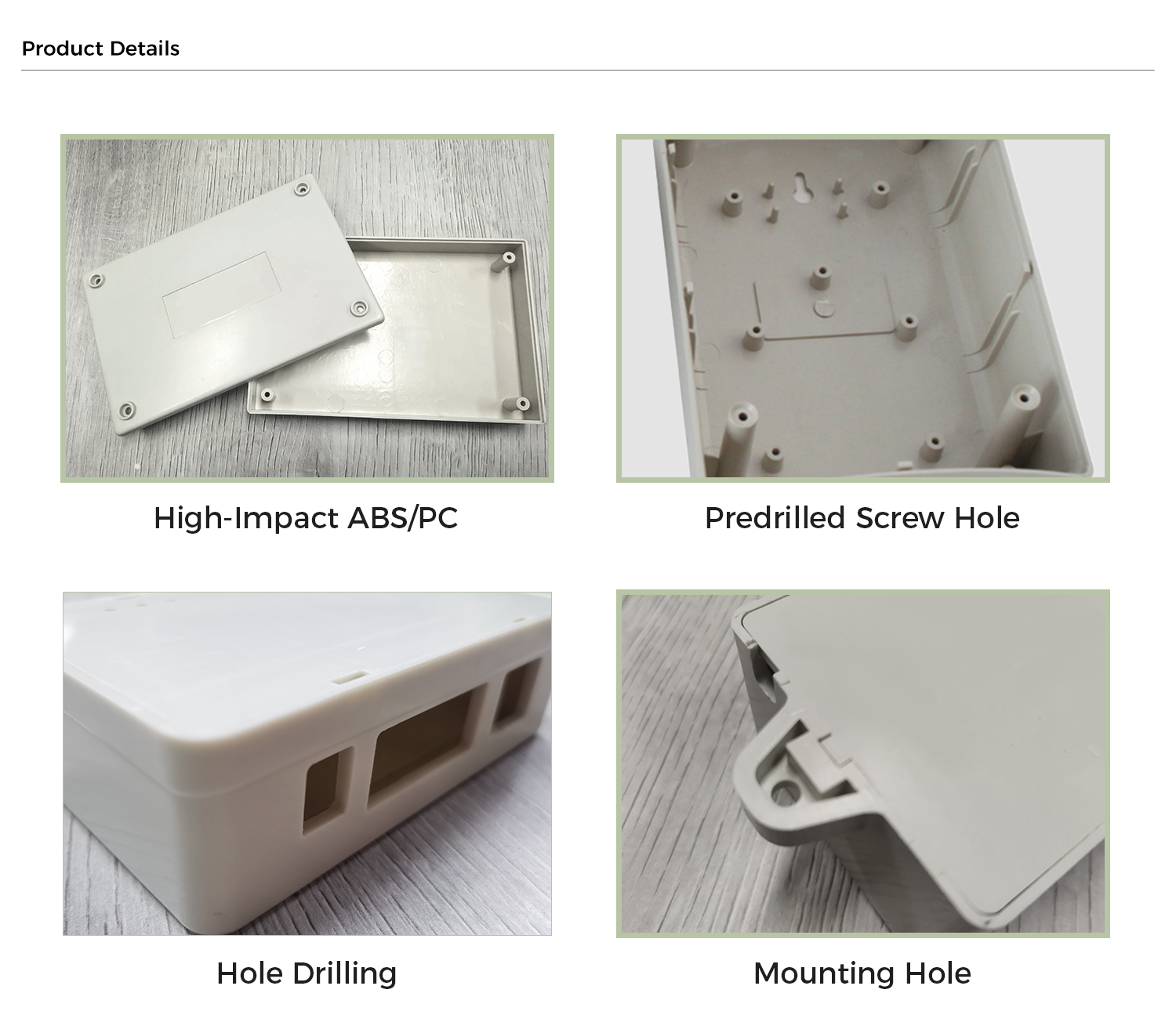 Product Details

High-Impact ABS/PC

Predrilled Screw Hole

Hole Drilling

Mounting Hole