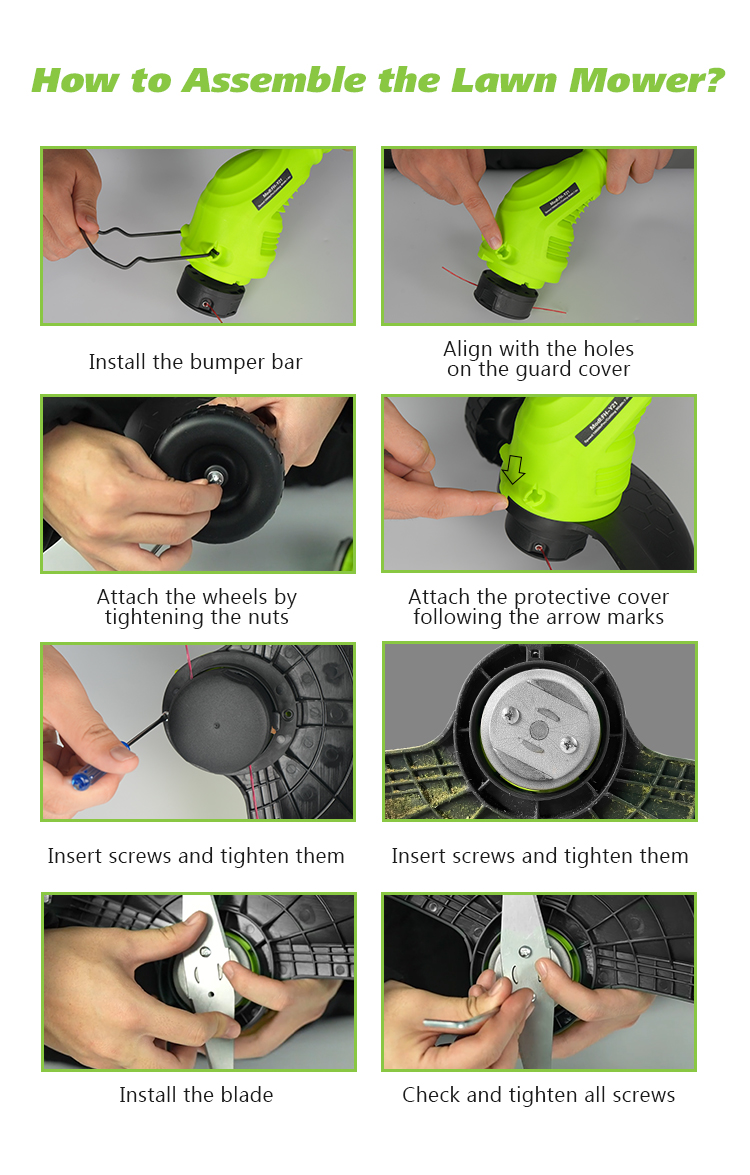 How to Assemble the Lawn Mower?

Install the bumper bar

Align with the holes on the guard cover

Attach the wheels by tightening the nuts

Attach the protective cover following the arrow marks

Insert screws and tighten them

Insert screws and tighten them

Install the blade

Check and tighten all screws