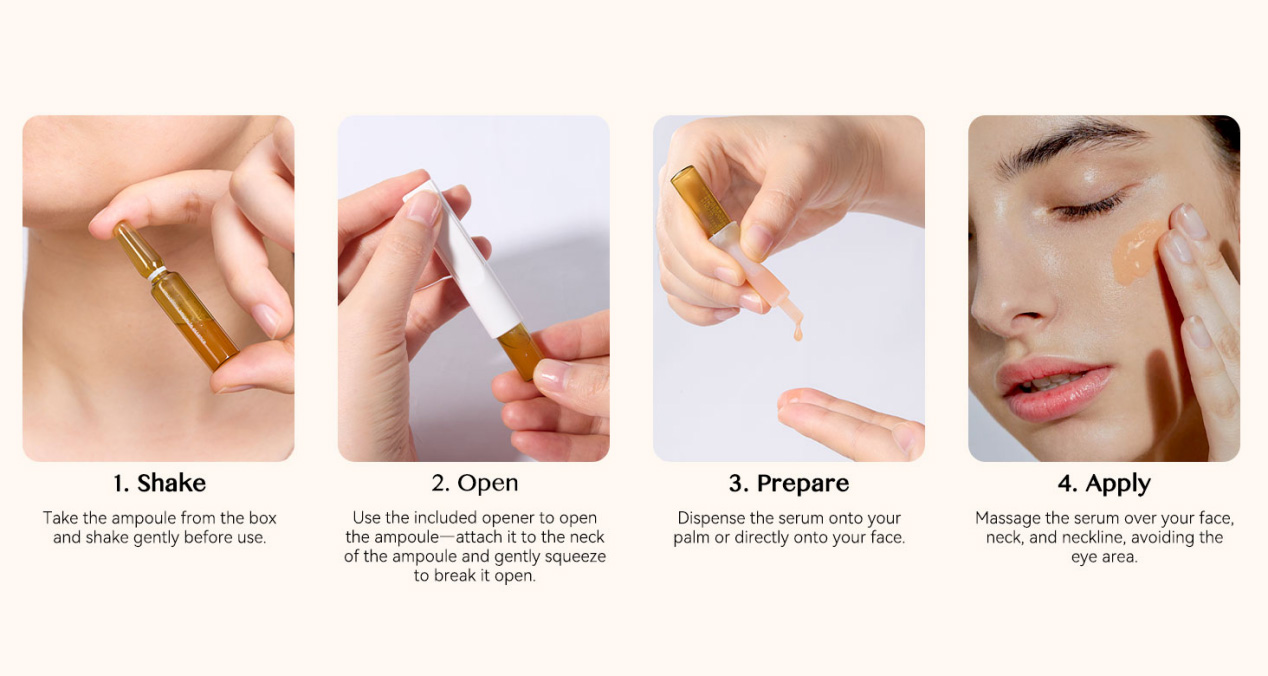 1. Shake

Take the ampoule from the box and shake gently before use.

2. Open

Use the included opener to open the ampoule—attach it to the neck of the ampoule and gently squeeze to break it open.

3. Prepare

Dispense the serum onto your palm or directly onto your face.

4. Apply

Massage the serum over your face, neck, and neckline, avoiding the eye area.