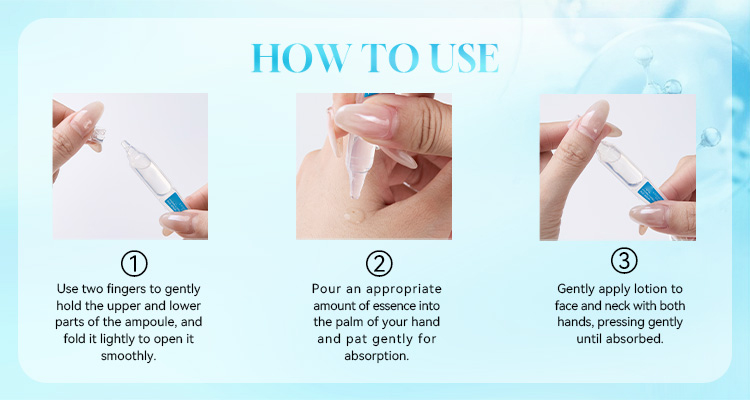 HOW TO USE

①
Use two fingers to gently hold the upper and lower parts of the ampoule, and fold it lightly to open it smoothly.

②
Pour an appropriate amount of essence into the palm of your hand and pat gently for absorption.

③
Gently apply lotion to face and neck with both hands, pressing gently until absorbed.