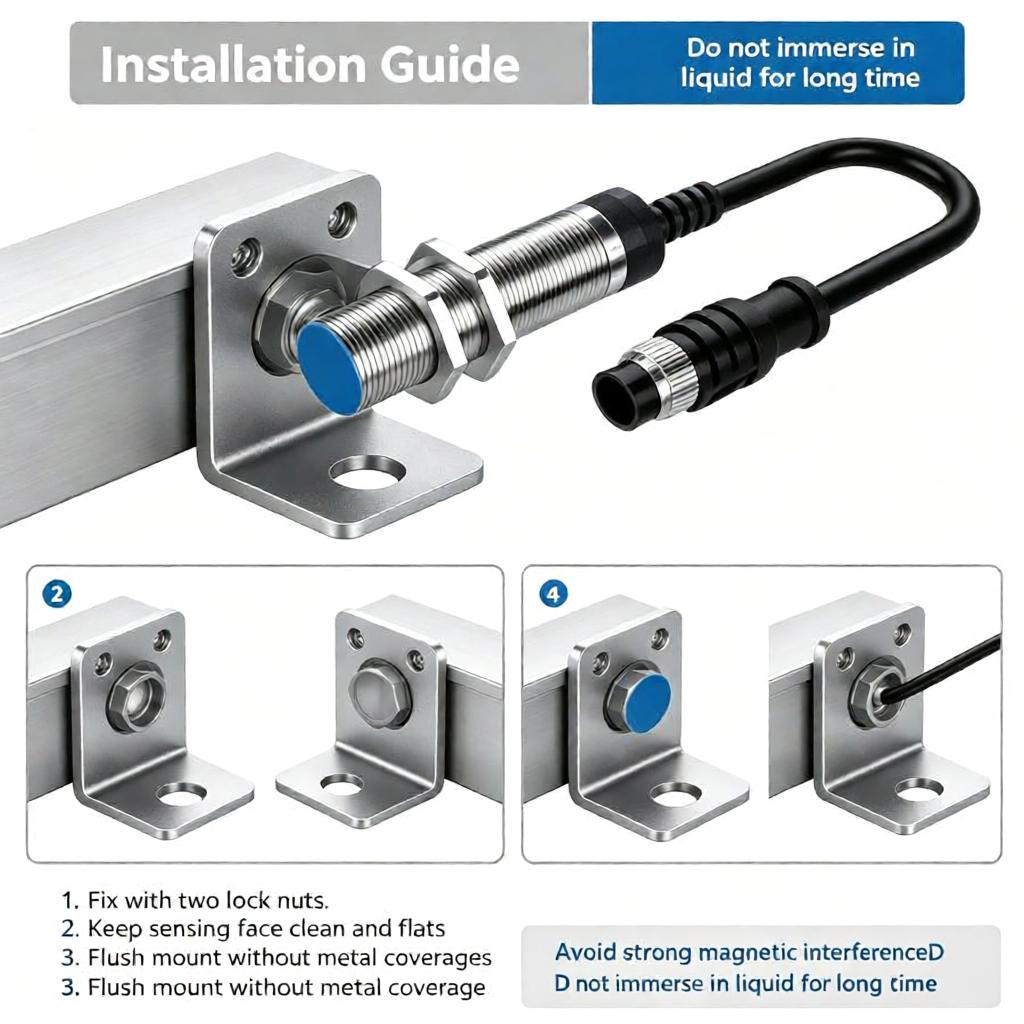 Installation Guide

Do not immerse in liquid for long time

2

4

1. Fix with two lock nuts.
2. Keep sensing face clean and flats
3. Flush mount without metal coverages
3. Flush mount without metal coverage

Avoid strong magnetic interferenceD
D not immerse in liquid for long time