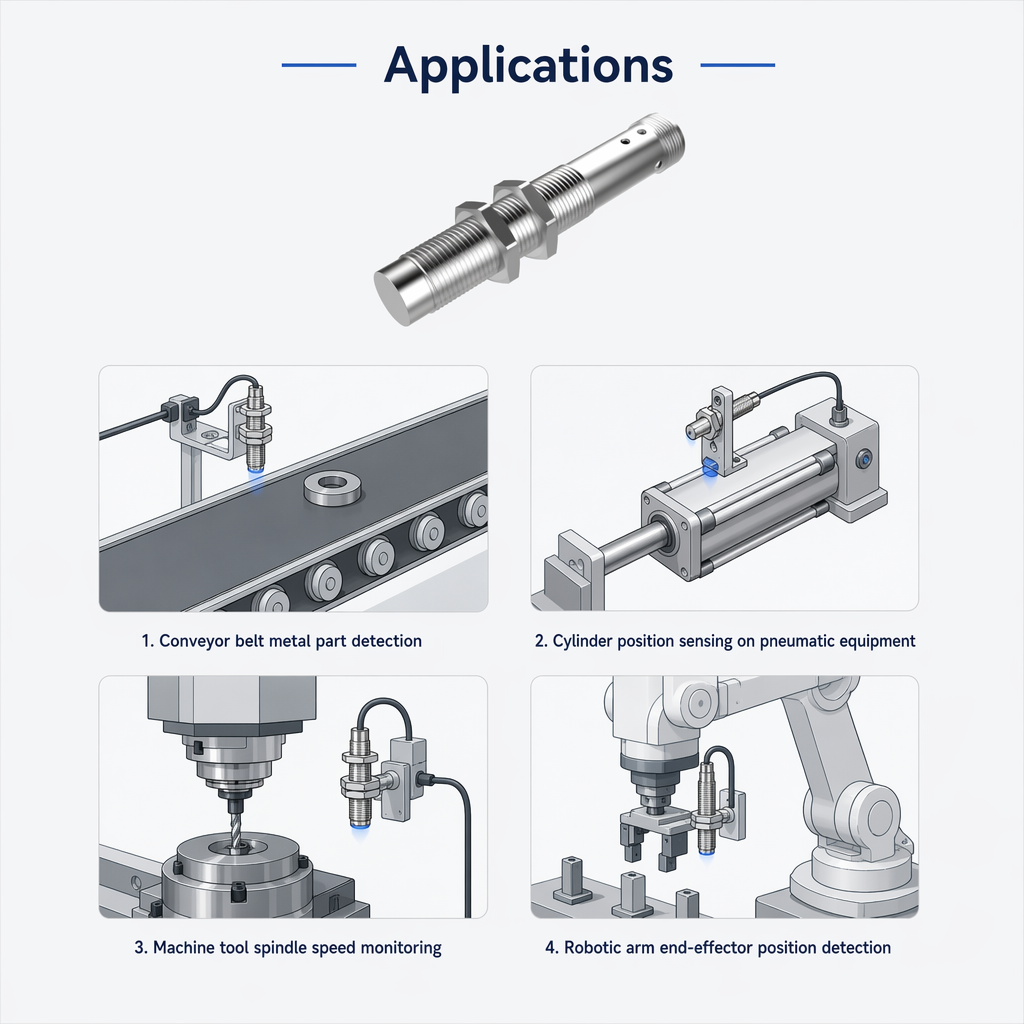 Applications

1. Conveyor belt metal part detection

2. Cylinder position sensing on pneumatic equipment

3. Machine tool spindle speed monitoring

4. Robotic arm end-effector position detection