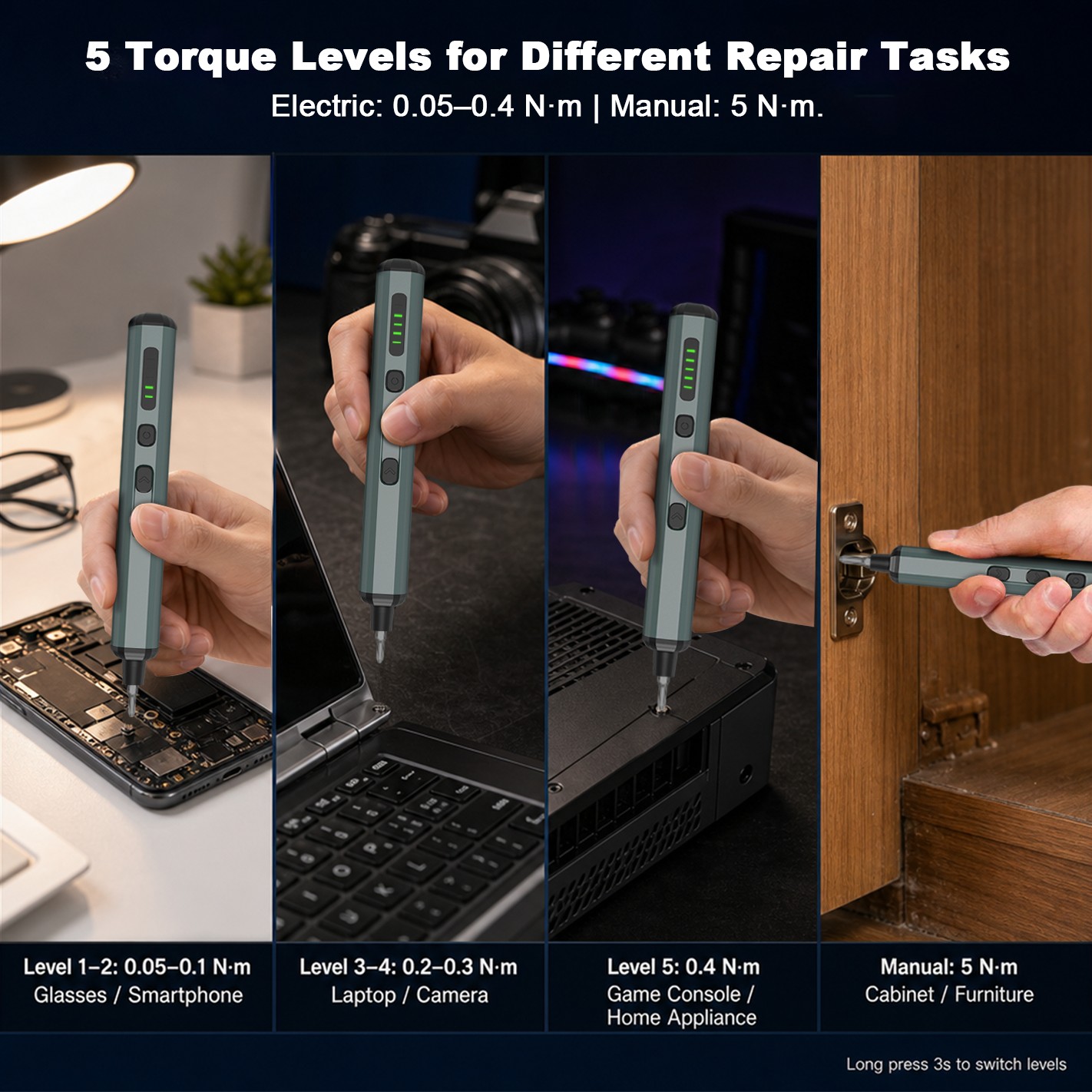 5 Torque Levels for Different Repair Tasks

Electric: 0.05–0.4 N·m | Manual: 5 N·m.

Level 1–2: 0.05–0.1 N·m
Glasses / Smartphone

Level 3–4: 0.2–0.3 N·m
Laptop / Camera

Level 5: 0.4 N·m
Game Console / Home Appliance

Manual: 5 N·m
Cabinet / Furniture

Long press 3s to switch levels