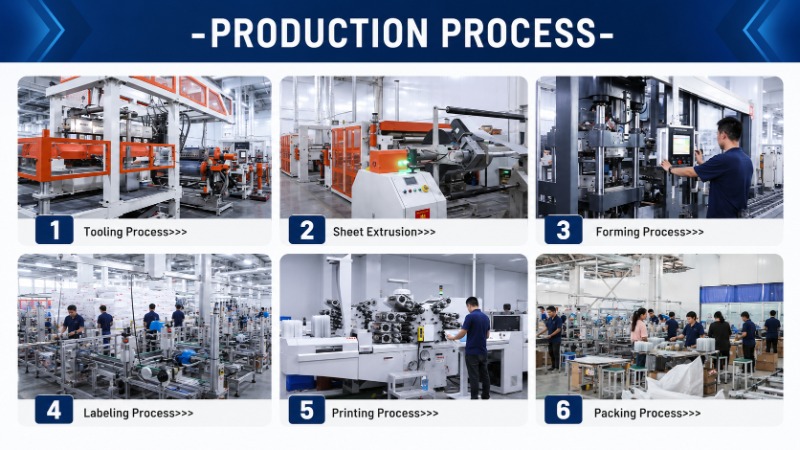 -PRODUCTION PROCESS-

1 Tooling Process>>>

2 Sheet Extrusion>>>

3 Forming Process>>>

4 Labeling Process>>>

5 Printing Process>>>

6 Packing Process>>>