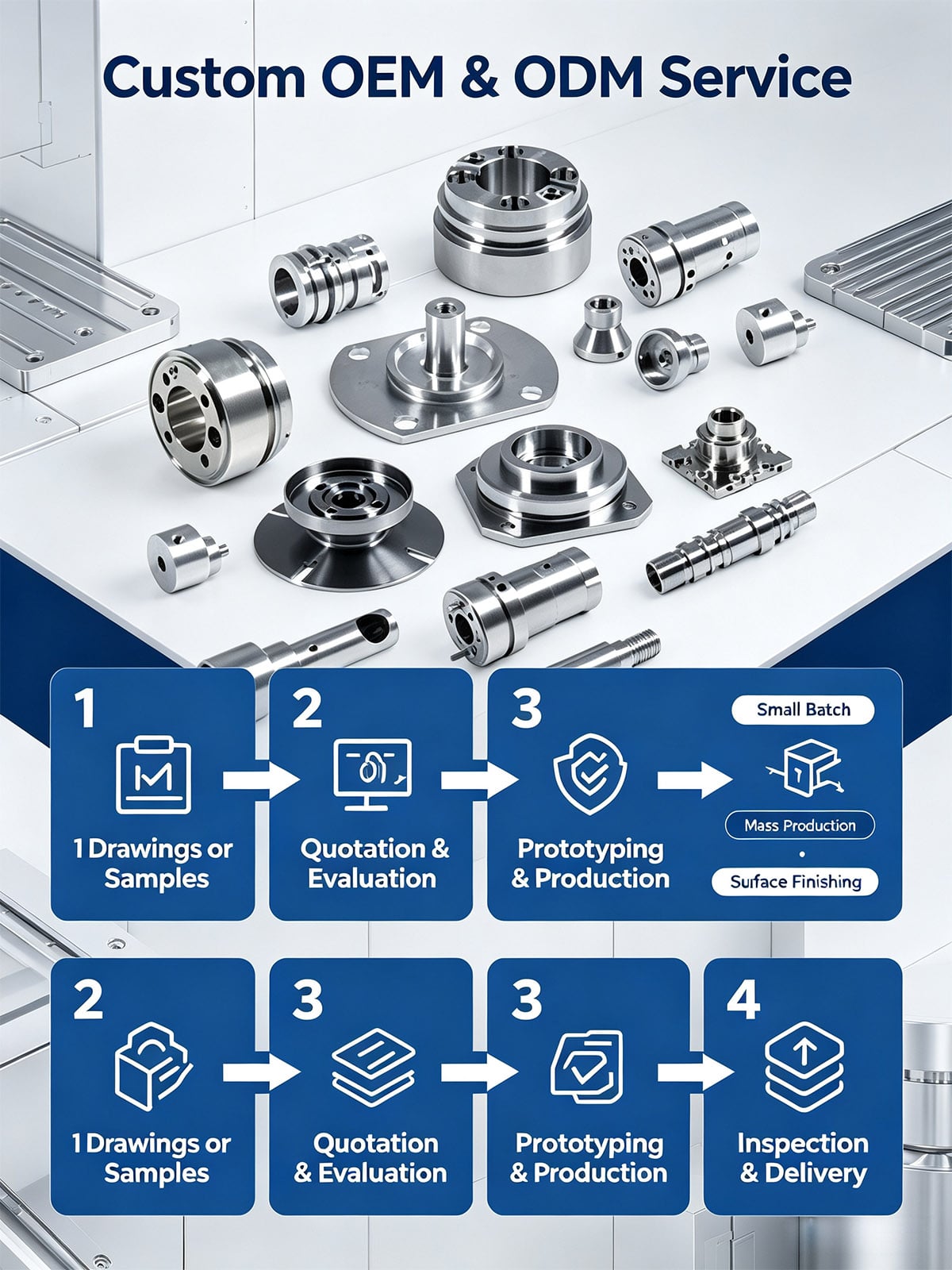 Custom OEM & ODM Service

1
1 Drawings or Samples

2
Quotation & Evaluation

3
Prototyping & Production

Small Batch

Mass Production

Surface Finishing

2
1 Drawings or Samples

3
Quotation & Evaluation

3
Prototyping & Production

4
Inspection & Delivery