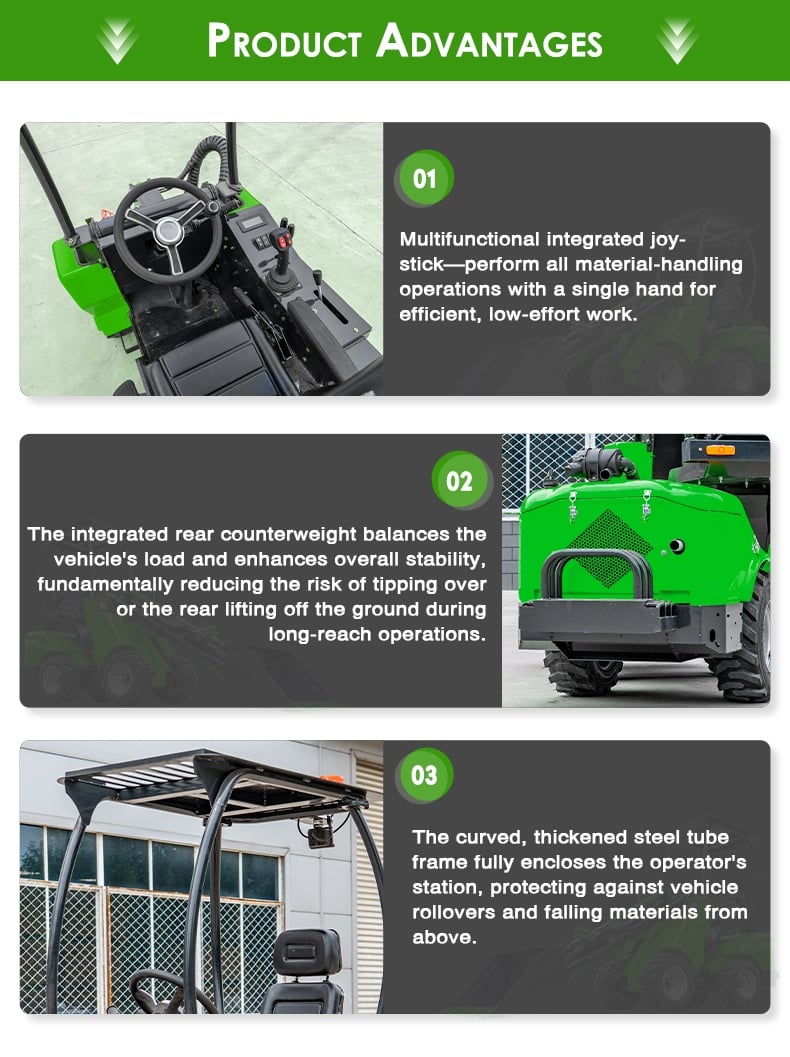 PRODUCT ADVANTAGES

01

Multifunctional integrated joystick—perform all material-handling operations with a single hand for efficient, low-effort work.

02

The integrated rear counterweight balances the vehicle's load and enhances overall stability, fundamentally reducing the risk of tipping over or the rear lifting off the ground during long-reach operations.

03

The curved, thickened steel tube frame fully encloses the operator's station, protecting against vehicle rollovers and falling materials from above.