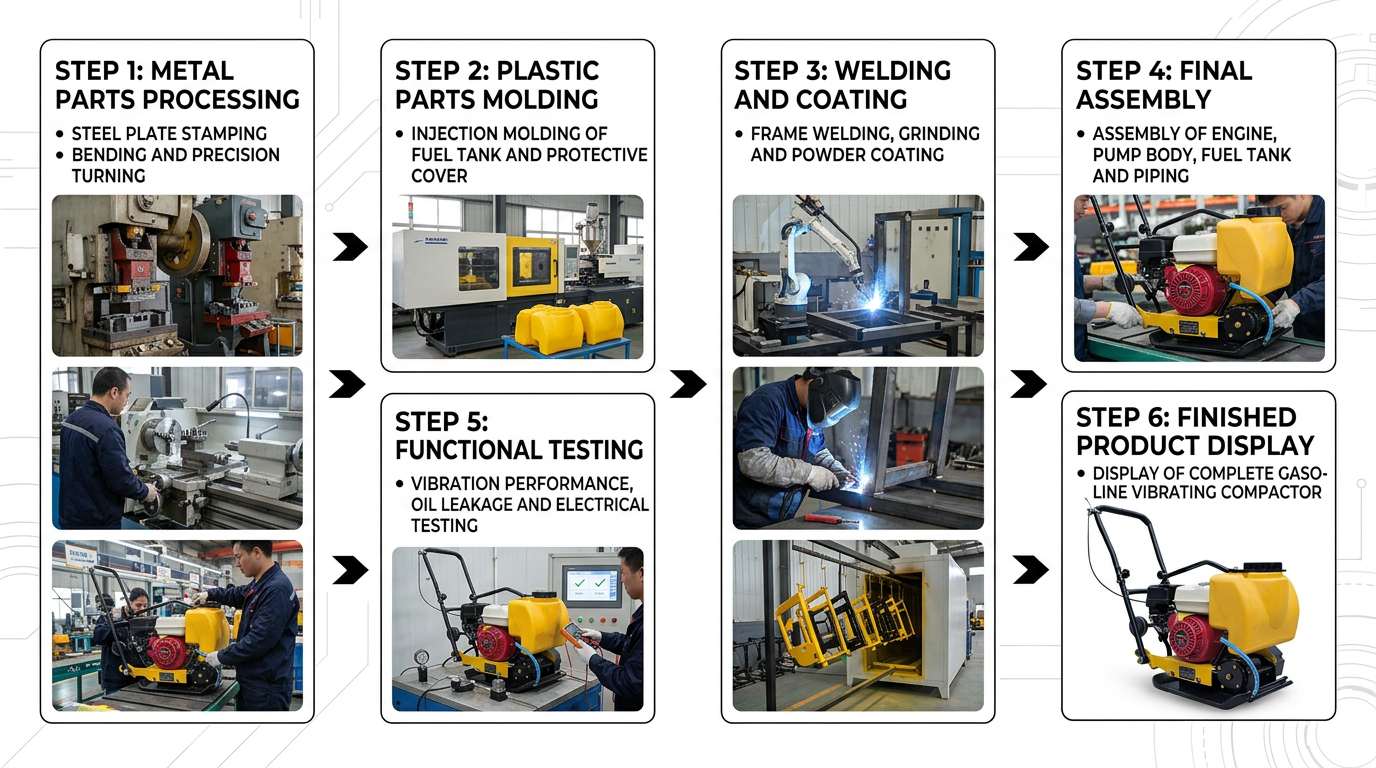 STEP 1: METAL PARTS PROCESSING
• STEEL PLATE STAMPING
• BENDING AND PRECISION TURNING

STEP 2: PLASTIC PARTS MOLDING
• INJECTION MOLDING OF FUEL TANK AND PROTECTIVE COVER

STEP 5: FUNCTIONAL TESTING
• VIBRATION PERFORMANCE, OIL LEAKAGE AND ELECTRICAL TESTING

STEP 3: WELDING AND COATING
• FRAME WELDING, GRINDING AND POWDER COATING

STEP 4: FINAL ASSEMBLY
• ASSEMBLY OF ENGINE, PUMP BODY, FUEL TANK AND PIPING

STEP 6: FINISHED PRODUCT DISPLAY
• DISPLAY OF COMPLETE GASOLINE VIBRATING COMPACTOR