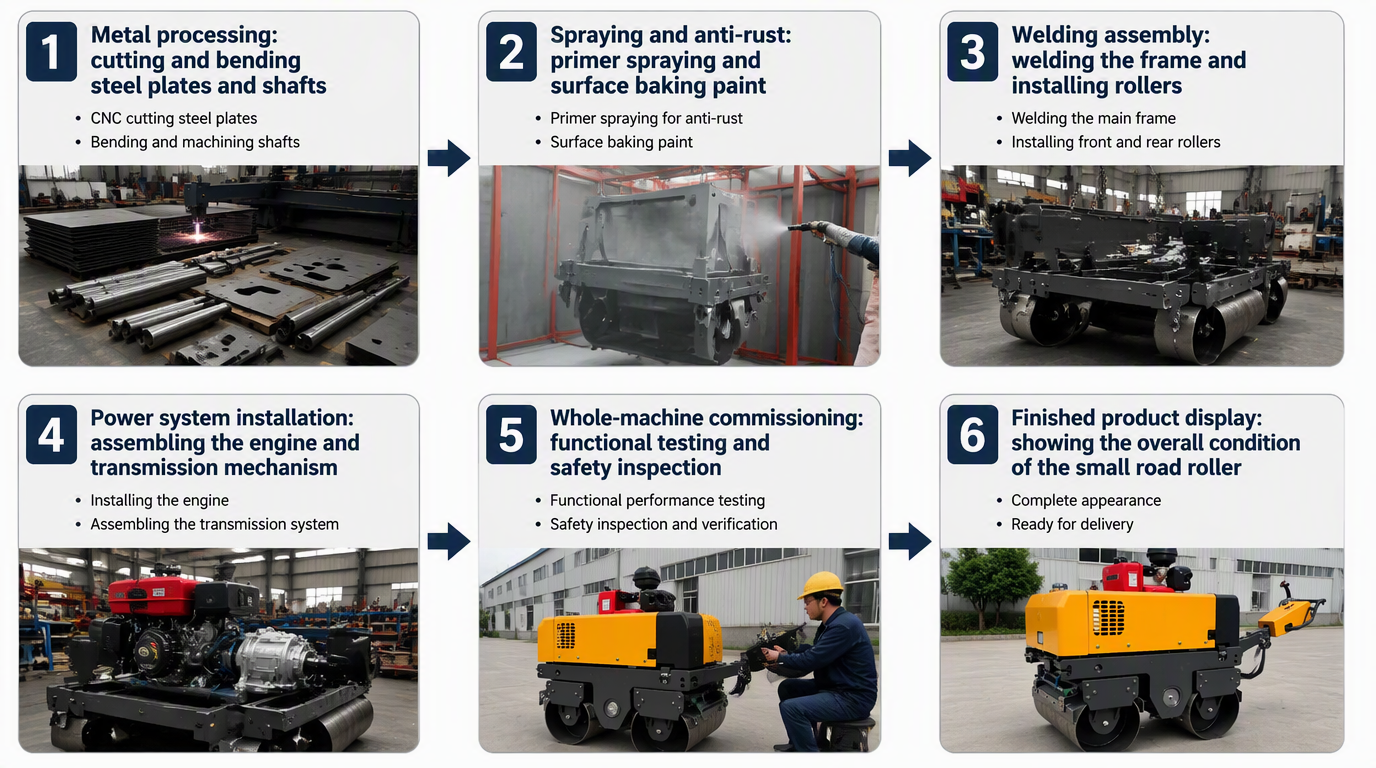 1 Metal processing: cutting and bending steel plates and shafts

• CNC cutting steel plates
• Bending and machining shafts

2 Spraying and anti-rust: primer spraying and surface baking paint

• Primer spraying for anti-rust
• Surface baking paint

3 Welding assembly: welding the frame and installing rollers

• Welding the main frame
• Installing front and rear rollers

4 Power system installation: assembling the engine and transmission mechanism

• Installing the engine
• Assembling the transmission system

5 Whole-machine commissioning: functional testing and safety inspection

• Functional performance testing
• Safety inspection and verification

6 Finished product display: showing the overall condition of the small road roller

• Complete appearance
• Ready for delivery