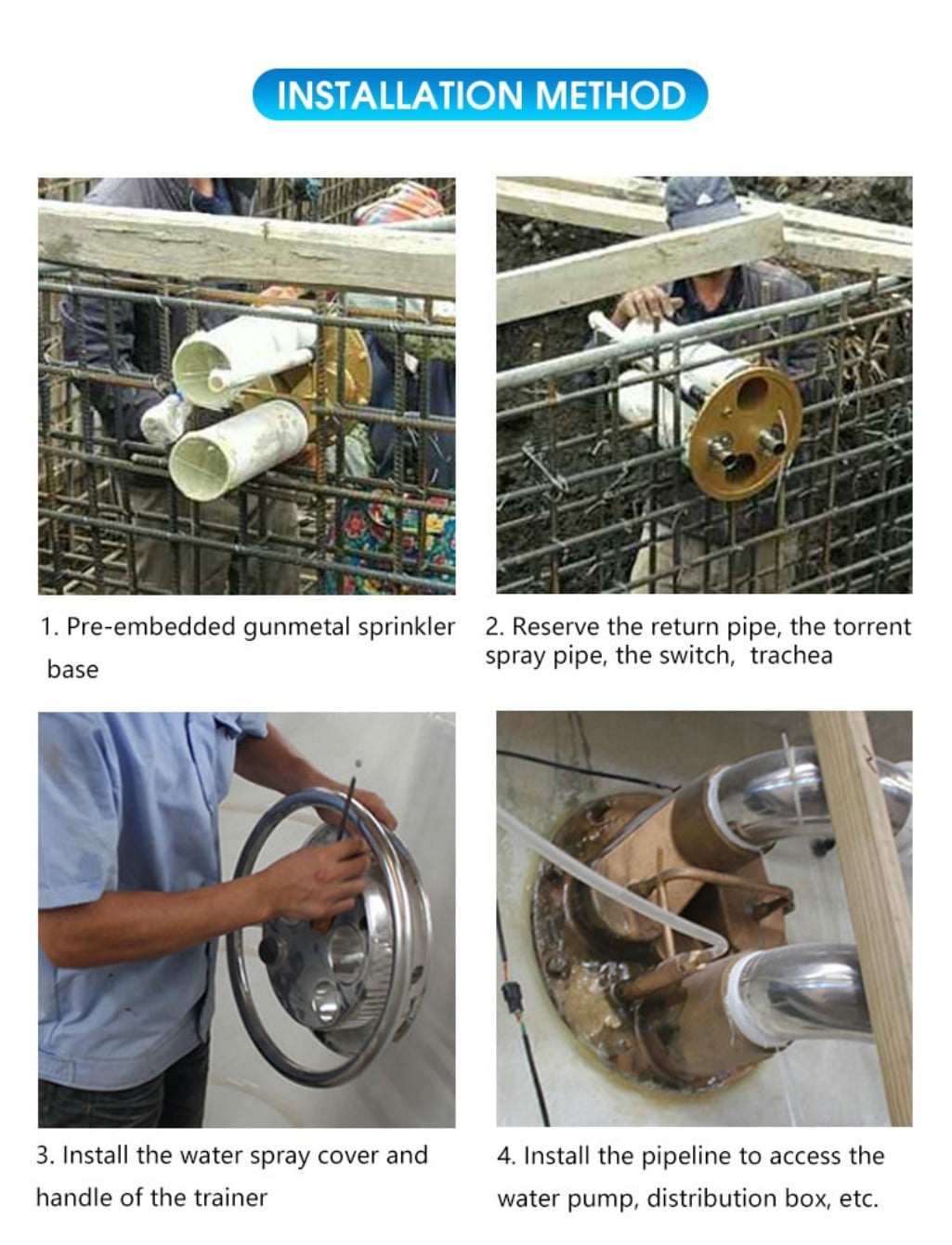 INSTALLATION METHOD

1. Pre-embedded gunmetal sprinkler base

2. Reserve the return pipe, the torrent spray pipe, the switch, trachea

3. Install the water spray cover and handle of the trainer

4. Install the pipeline to access the water pump, distribution box, etc.