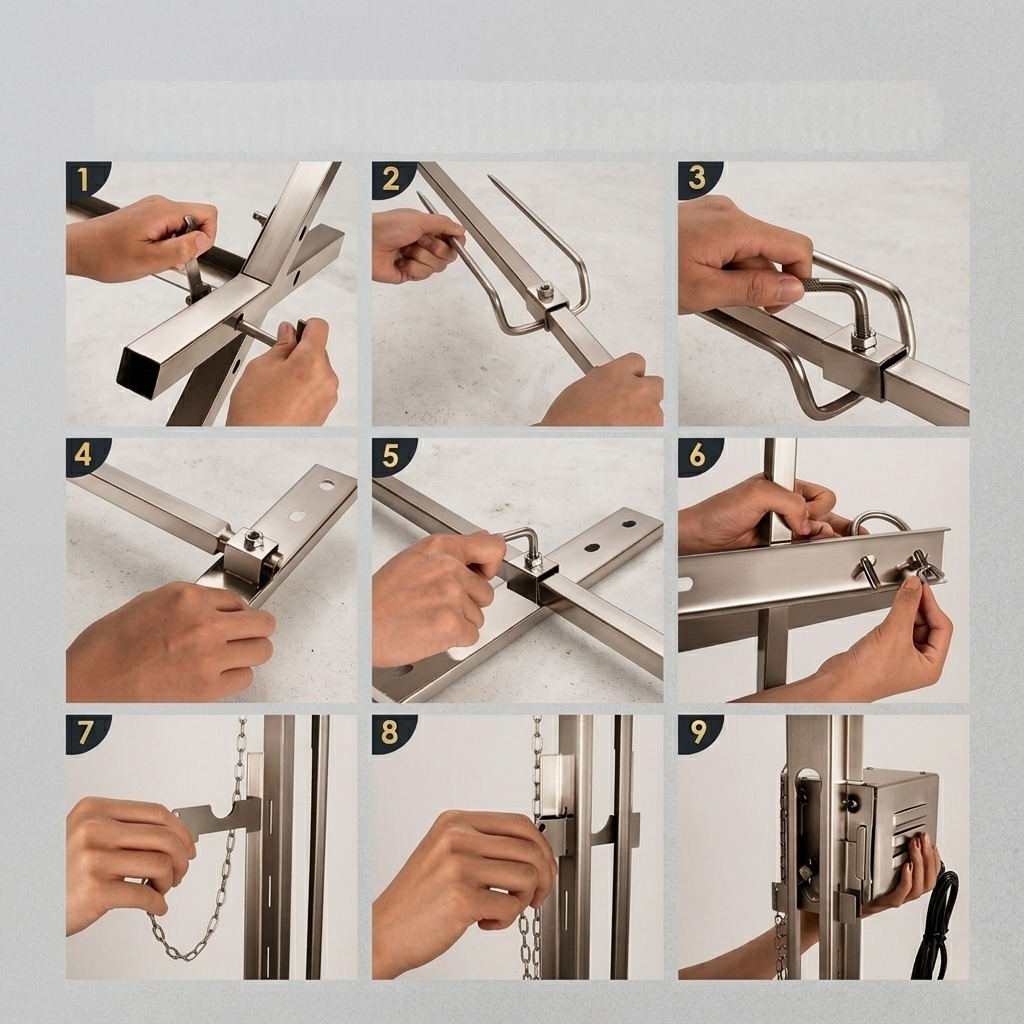 1

2

3

4

5

6

7

8

9