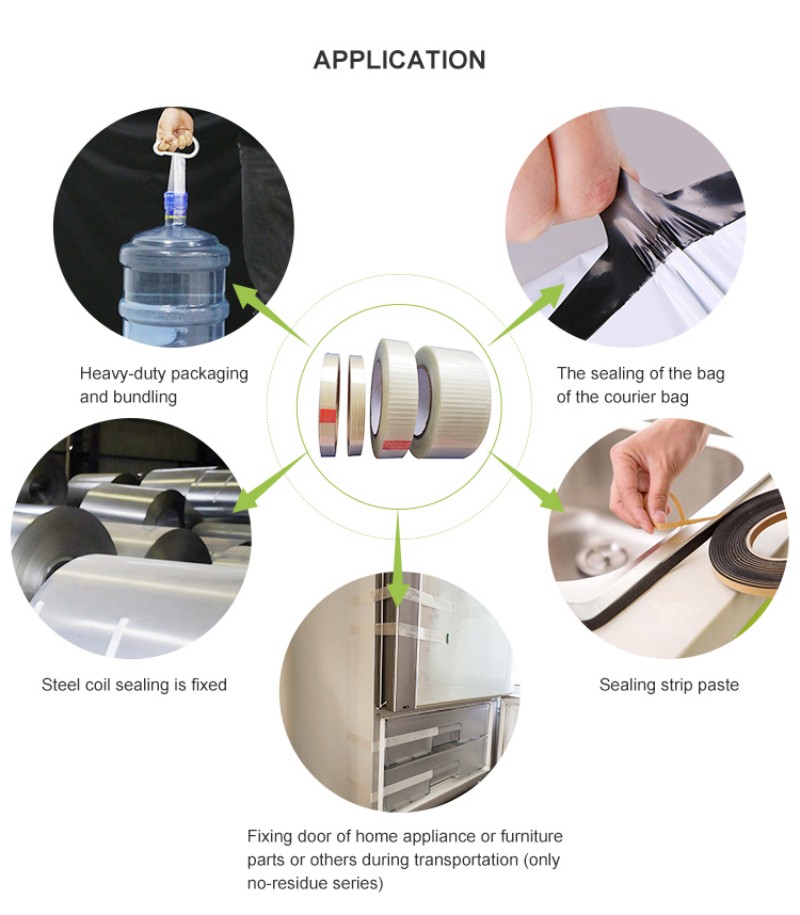 APPLICATION

Heavy-duty packaging and bundling

The sealing of the bag of the courier bag

Steel coil sealing is fixed

Sealing strip paste

Fixing door of home appliance or furniture parts or others during transportation (only no-residue series)