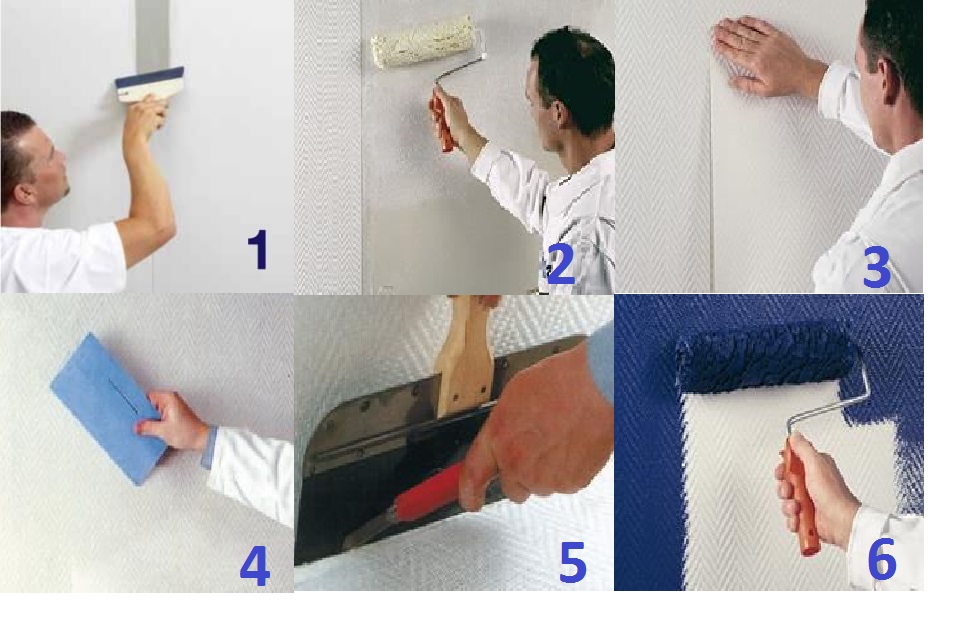 1
2
3
4
5
6