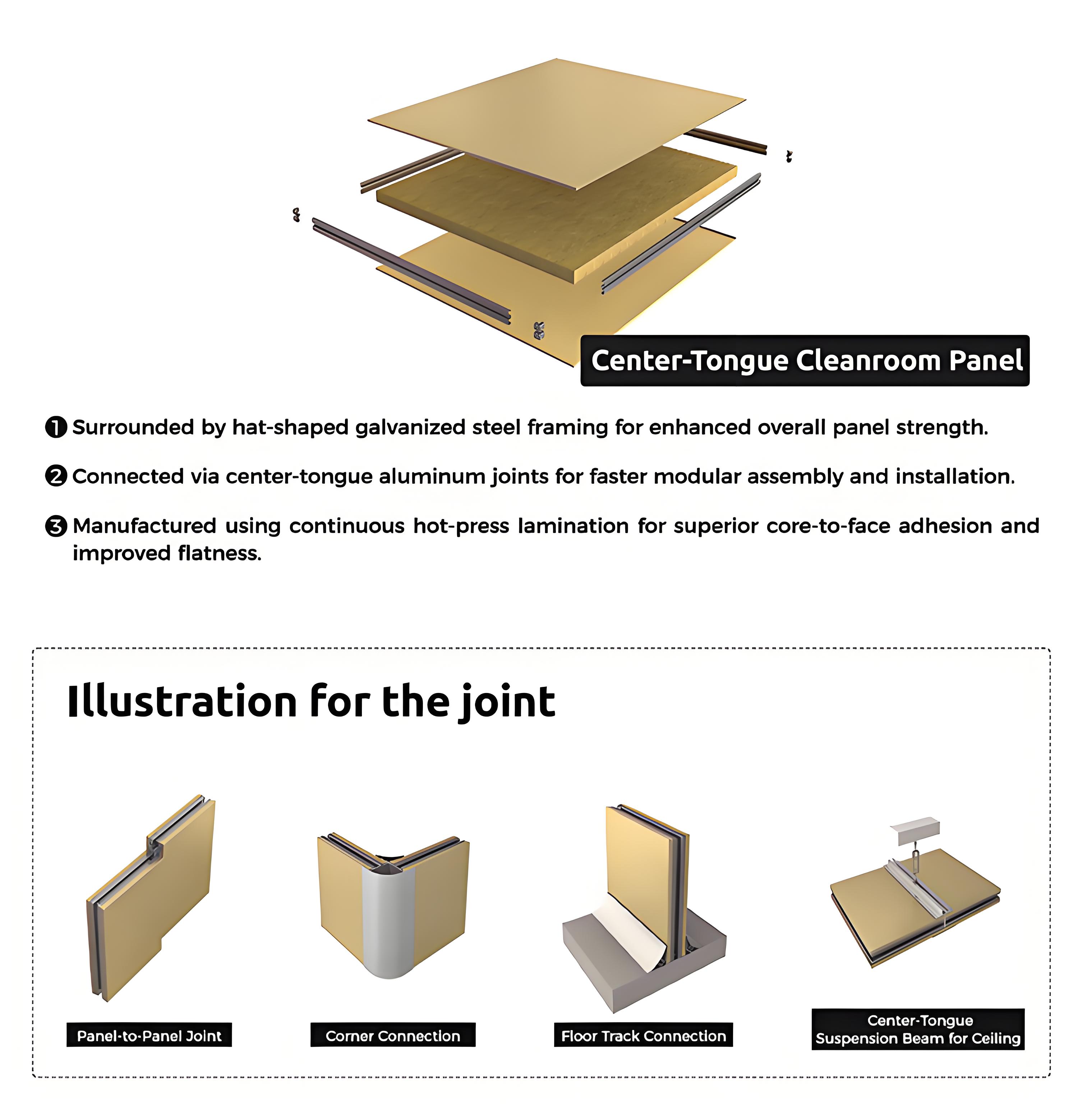 Center-Tongue Cleanroom Panel

❶ Surrounded by hat-shaped galvanized steel framing for enhanced overall panel strength.

❷ Connected via center-tongue aluminum joints for faster modular assembly and installation.

❸ Manufactured using continuous hot-press lamination for superior core-to-face adhesion and improved flatness.

Illustration for the joint

Panel-to-Panel Joint

Corner Connection

Floor Track Connection

Center-Tongue Suspension Beam for Ceiling