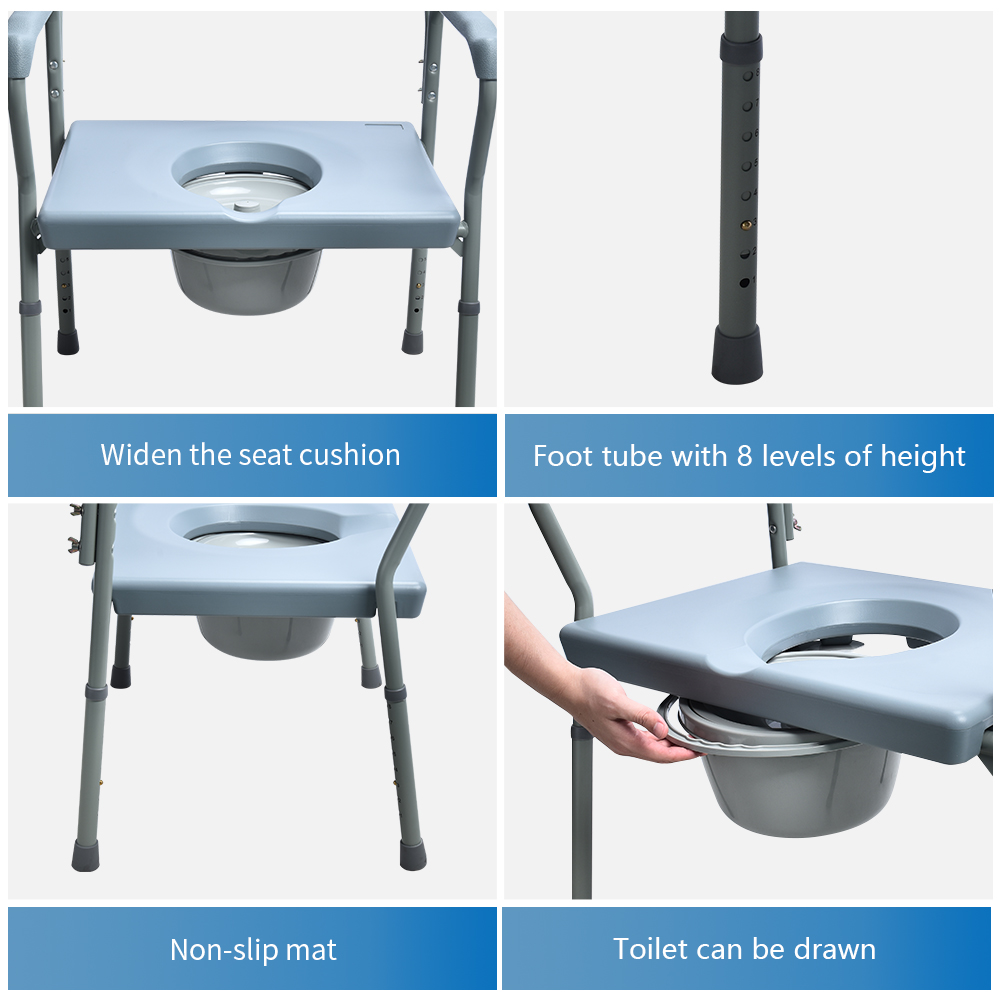 Widen the seat cushion

Foot tube with 8 levels of height

Non-slip mat

Toilet can be drawn