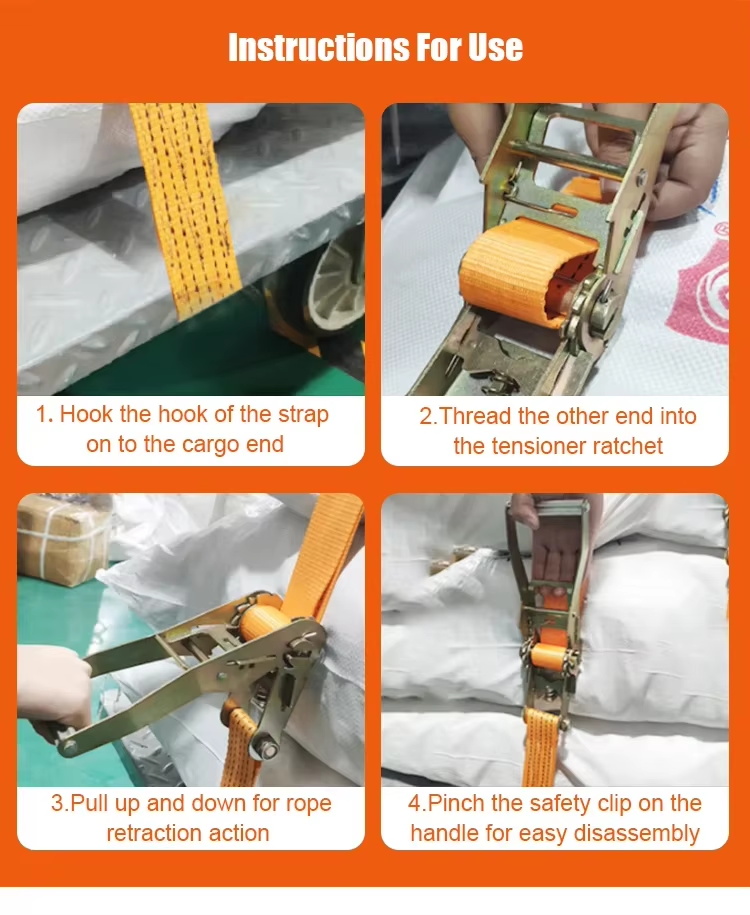 Instructions For Use

1. Hook the hook of the strap on to the cargo end

2.Thread the other end into the tensioner ratchet

3.Pull up and down for rope retraction action

4.Pinch the safety clip on the handle for easy disassembly