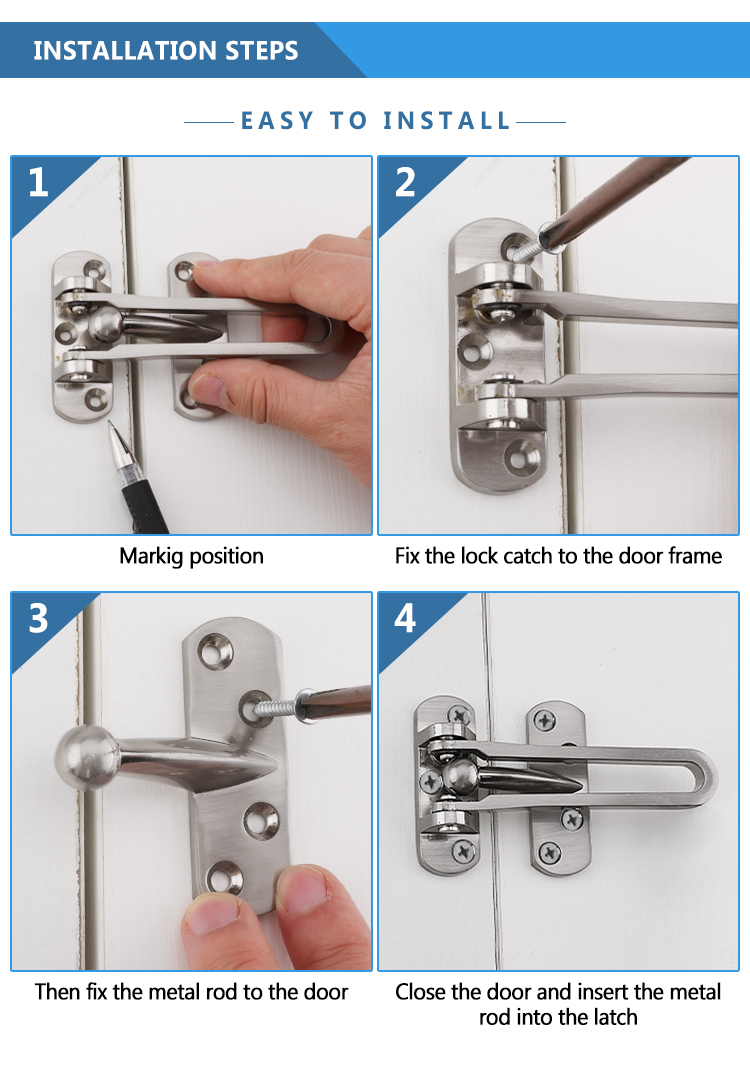 INSTALLATION STEPS

EASY TO INSTALL

1

Markig position

2

Fix the lock catch to the door frame

3

Then fix the metal rod to the door

4

Close the door and insert the metal rod into the latch