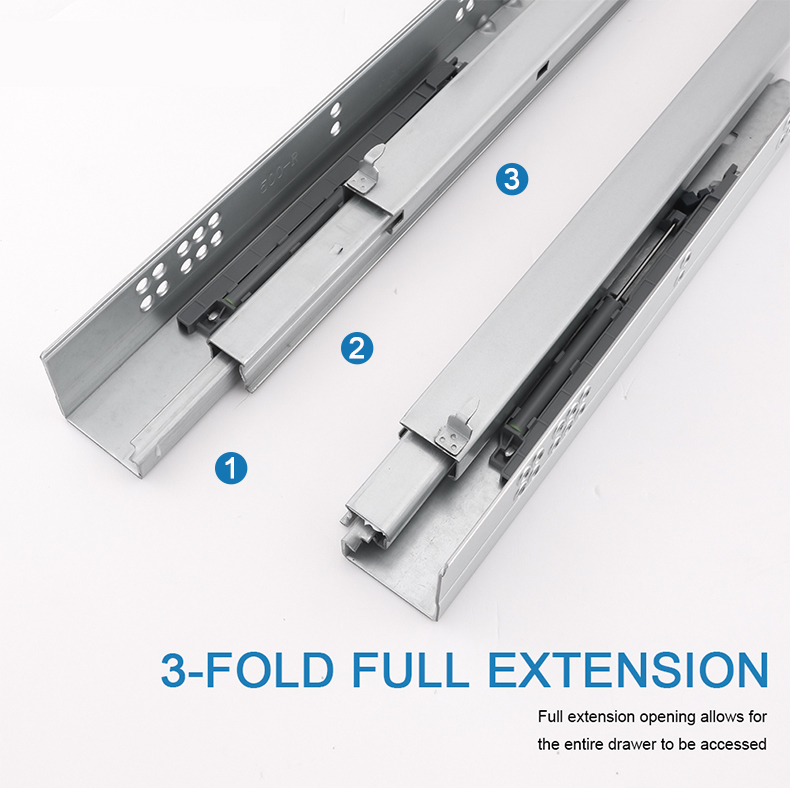 3

2

1

3-FOLD FULL EXTENSION

Full extension opening allows for the entire drawer to be accessed