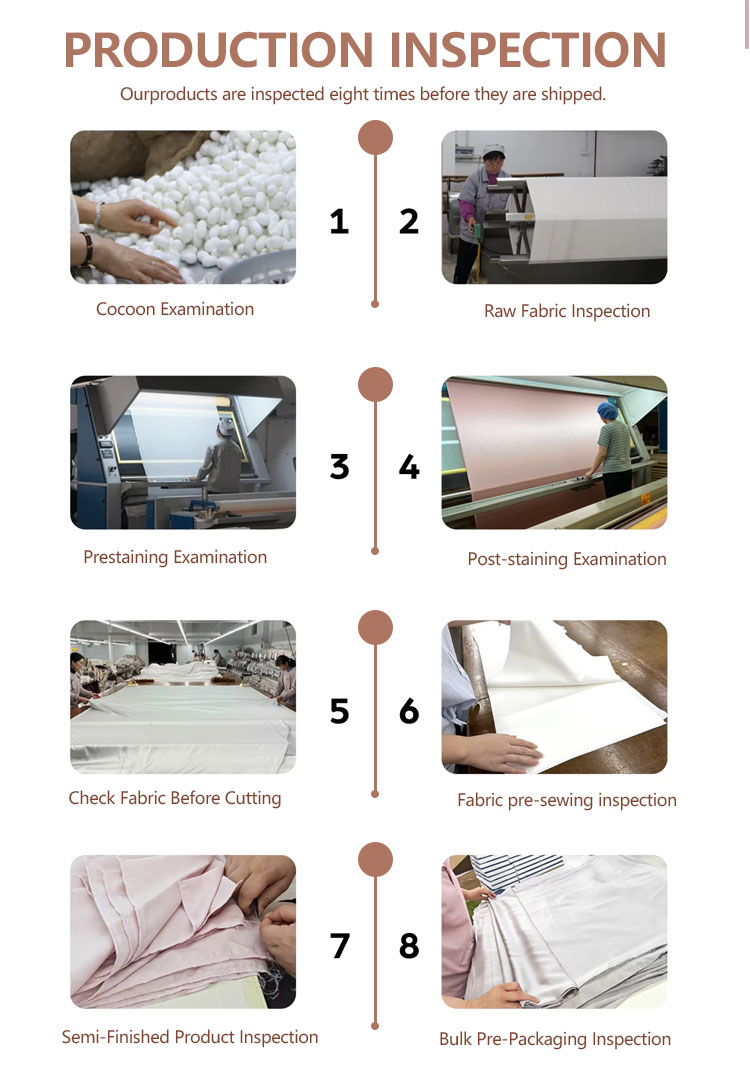 PRODUCTION INSPECTION

Ourproducts are inspected eight times before they are shipped.

1

Cocoon Examination

2

Raw Fabric Inspection

3

Prestaining Examination

4

Post-staining Examination

5

Check Fabric Before Cutting

6

Fabric pre-sewing inspection

7

Semi-Finished Product Inspection

8

Bulk Pre-Packaging Inspection