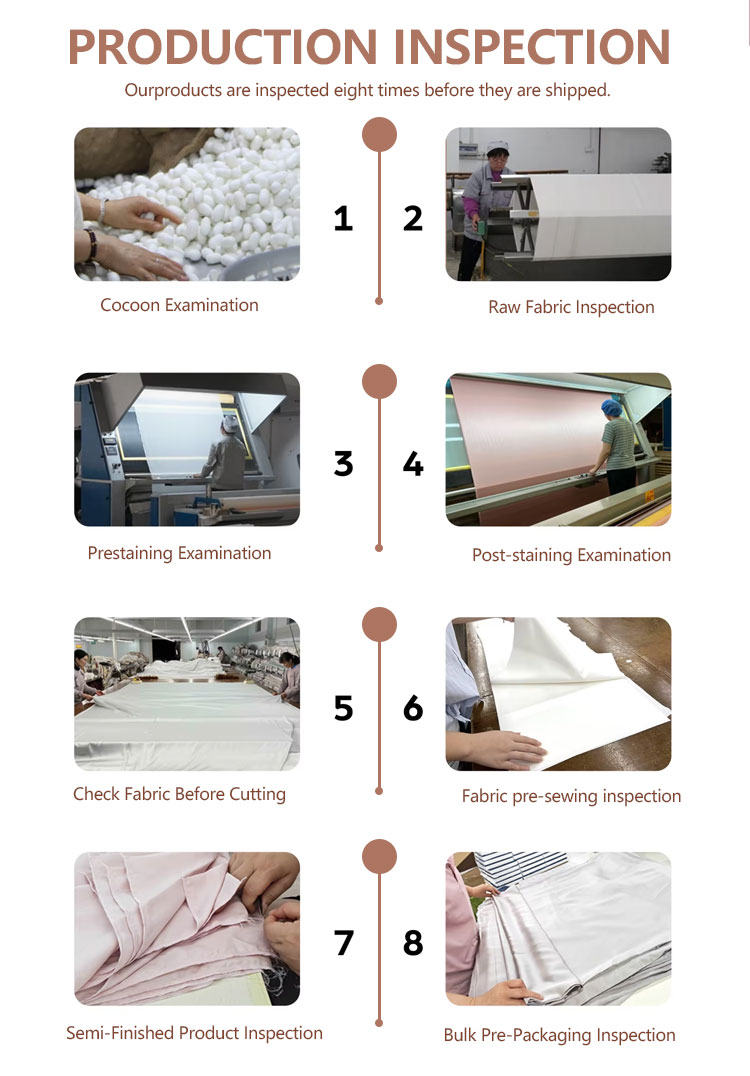 PRODUCTION INSPECTION

Ourproducts are inspected eight times before they are shipped.

1

Cocoon Examination

2

Raw Fabric Inspection

3

Prestaining Examination

4

Post-staining Examination

5

Check Fabric Before Cutting

6

Fabric pre-sewing inspection

7

Semi-Finished Product Inspection

8

Bulk Pre-Packaging Inspection