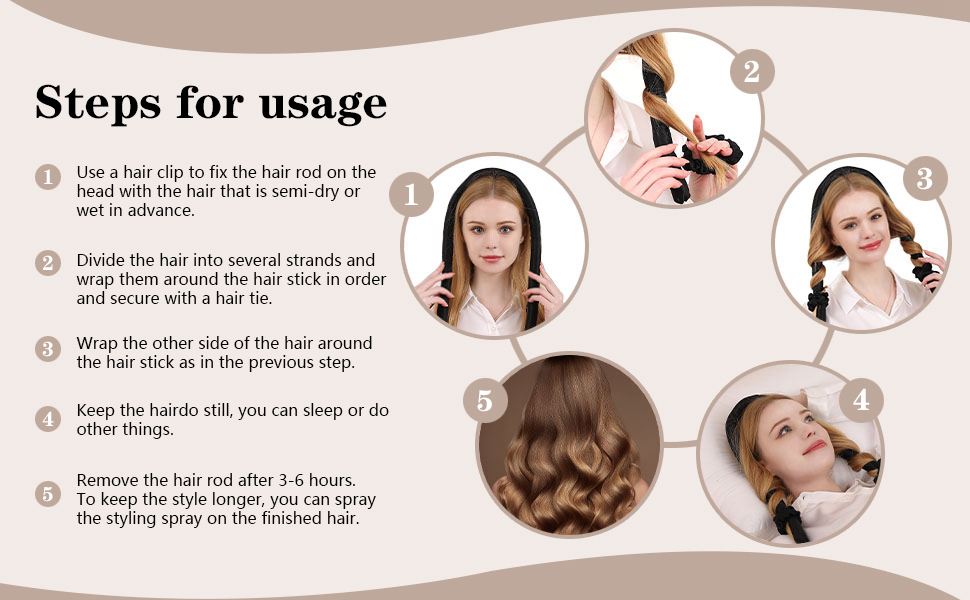 Steps for usage

1 Use a hair clip to fix the hair rod on the head with the hair that is semi-dry or wet in advance.

2 Divide the hair into several strands and wrap them around the hair stick in order and secure with a hair tie.

3 Wrap the other side of the hair around the hair stick as in the previous step.

4 Keep the hairdo still, you can sleep or do other things.

5 Remove the hair rod after 3-6 hours. To keep the style longer, you can spray the styling spray on the finished hair.

1

2

3

4

5